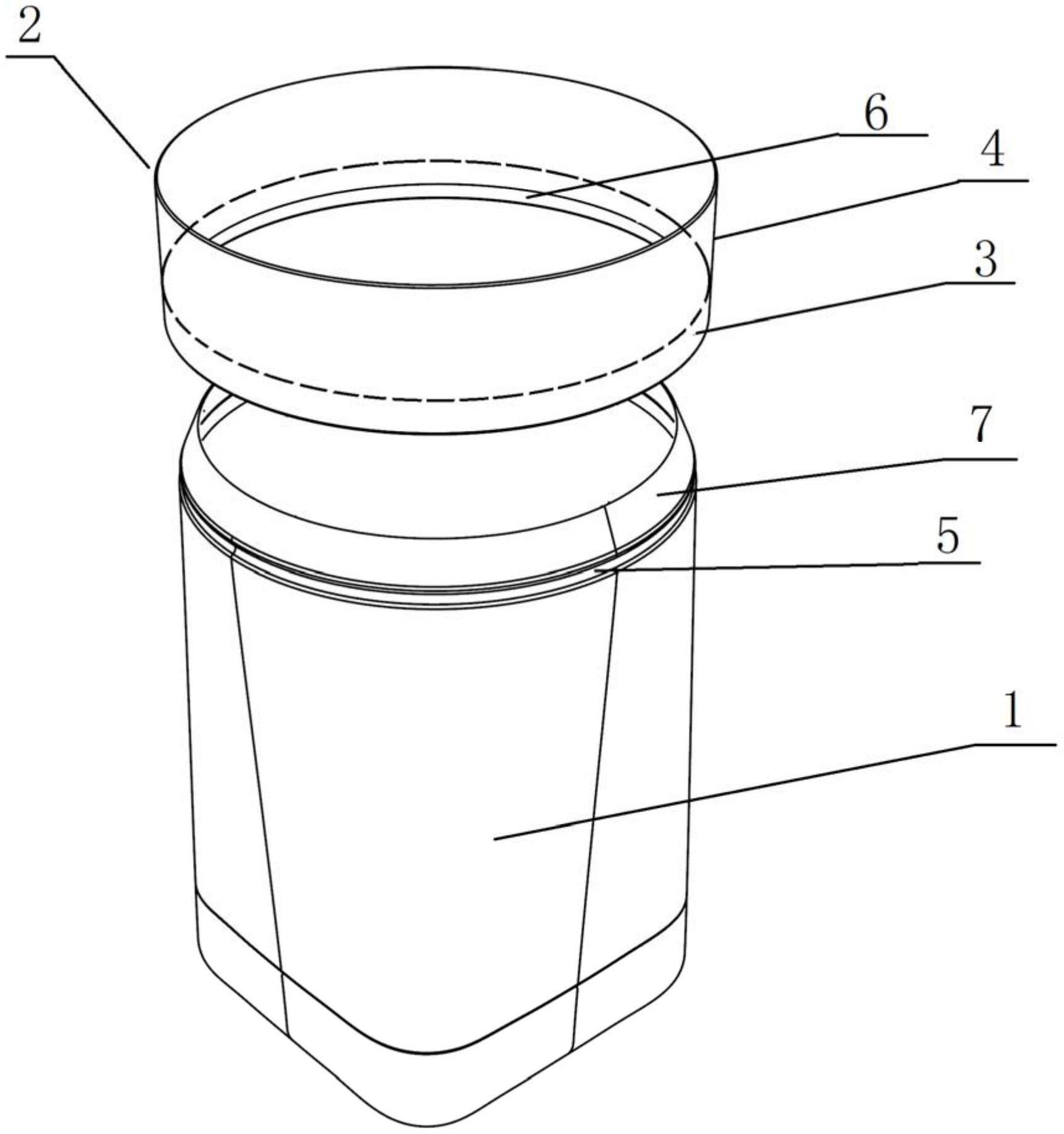 2
6
4
3
7
5
1