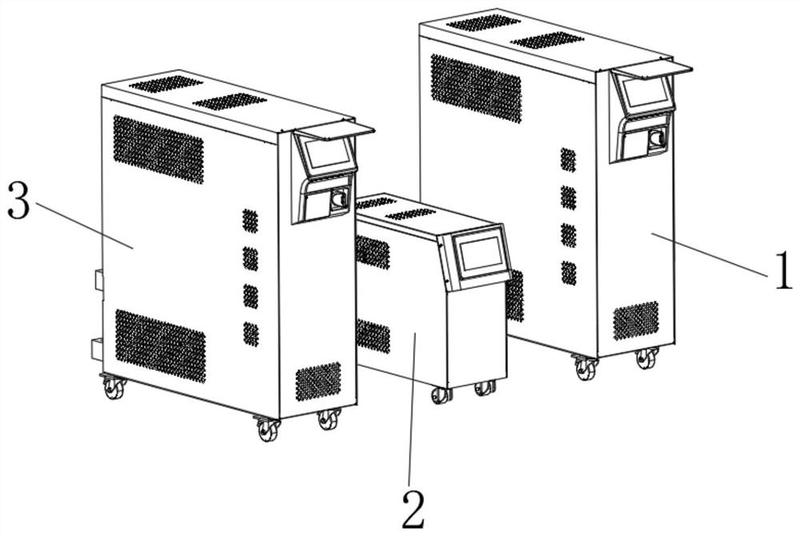 3

1

2