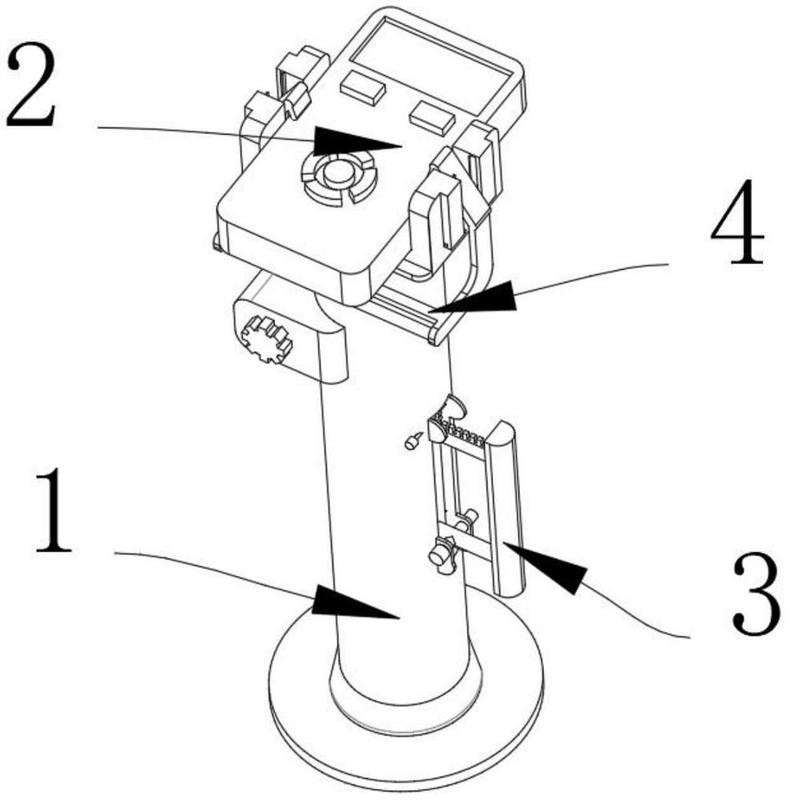 2
4
1
3