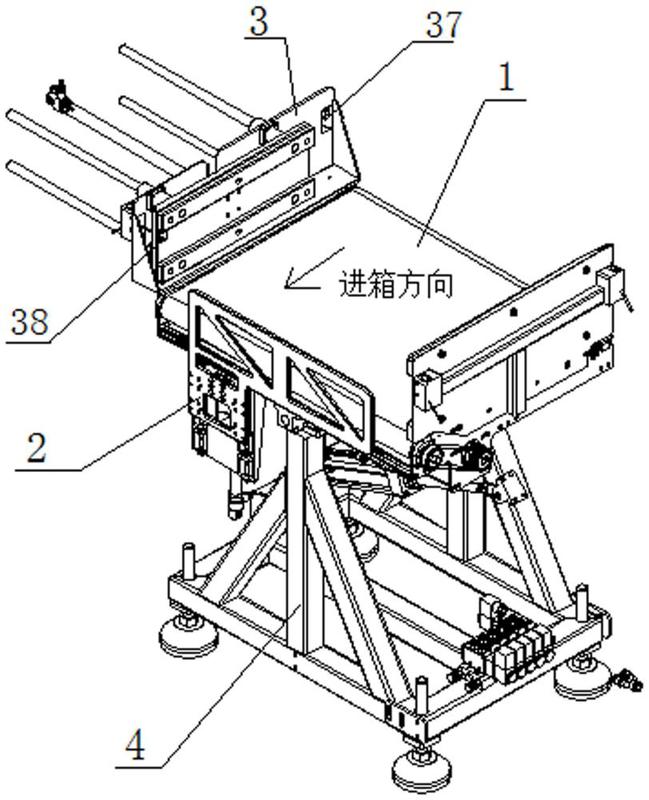 3
37
1
进箱方向
38
2
4