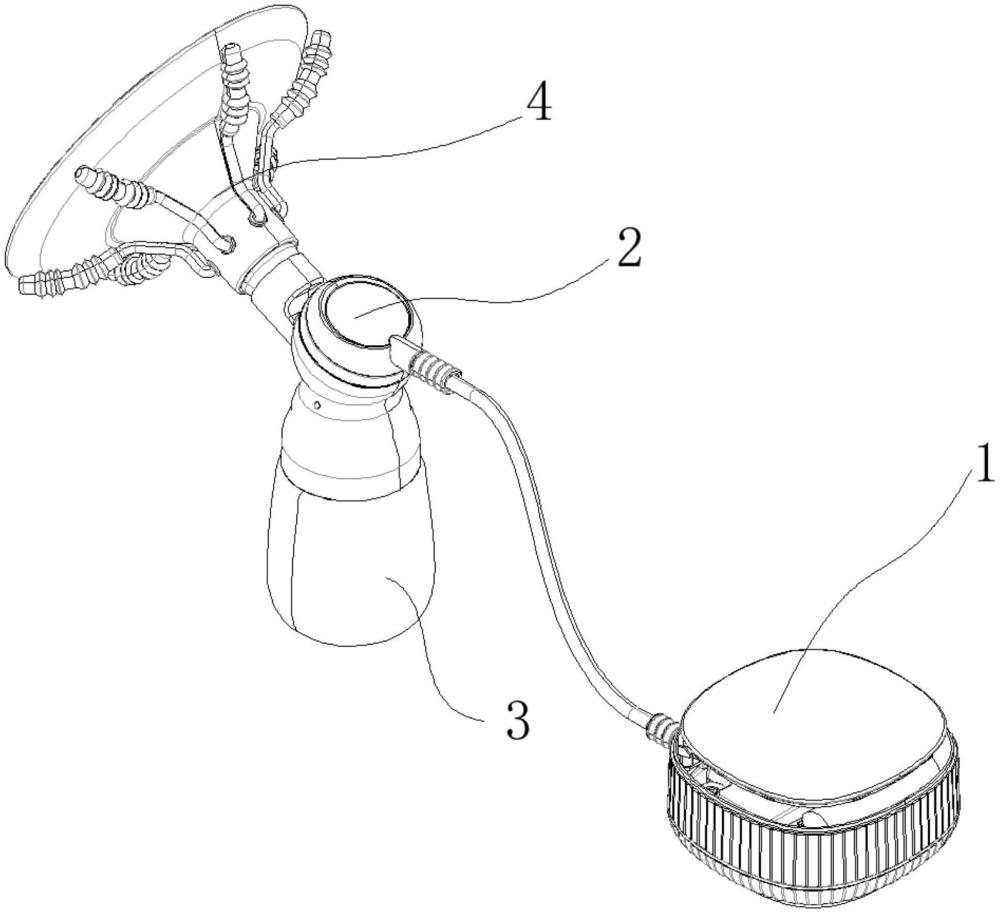 4
2
1
3