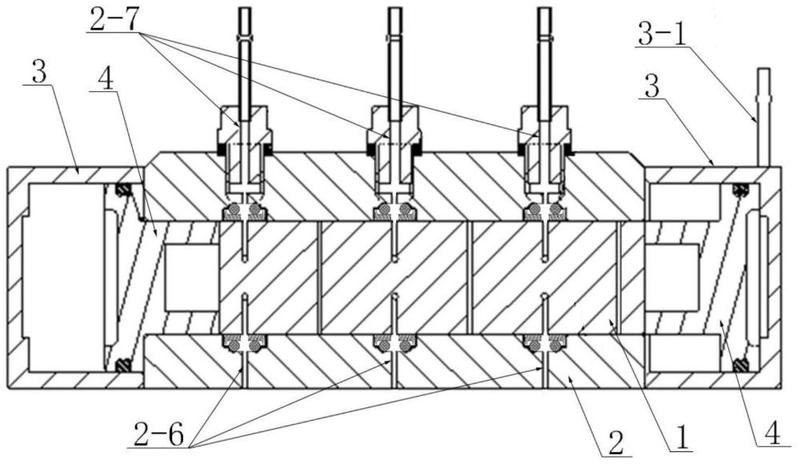 2-7
3-1
3
4
3
2-6
2
1
4