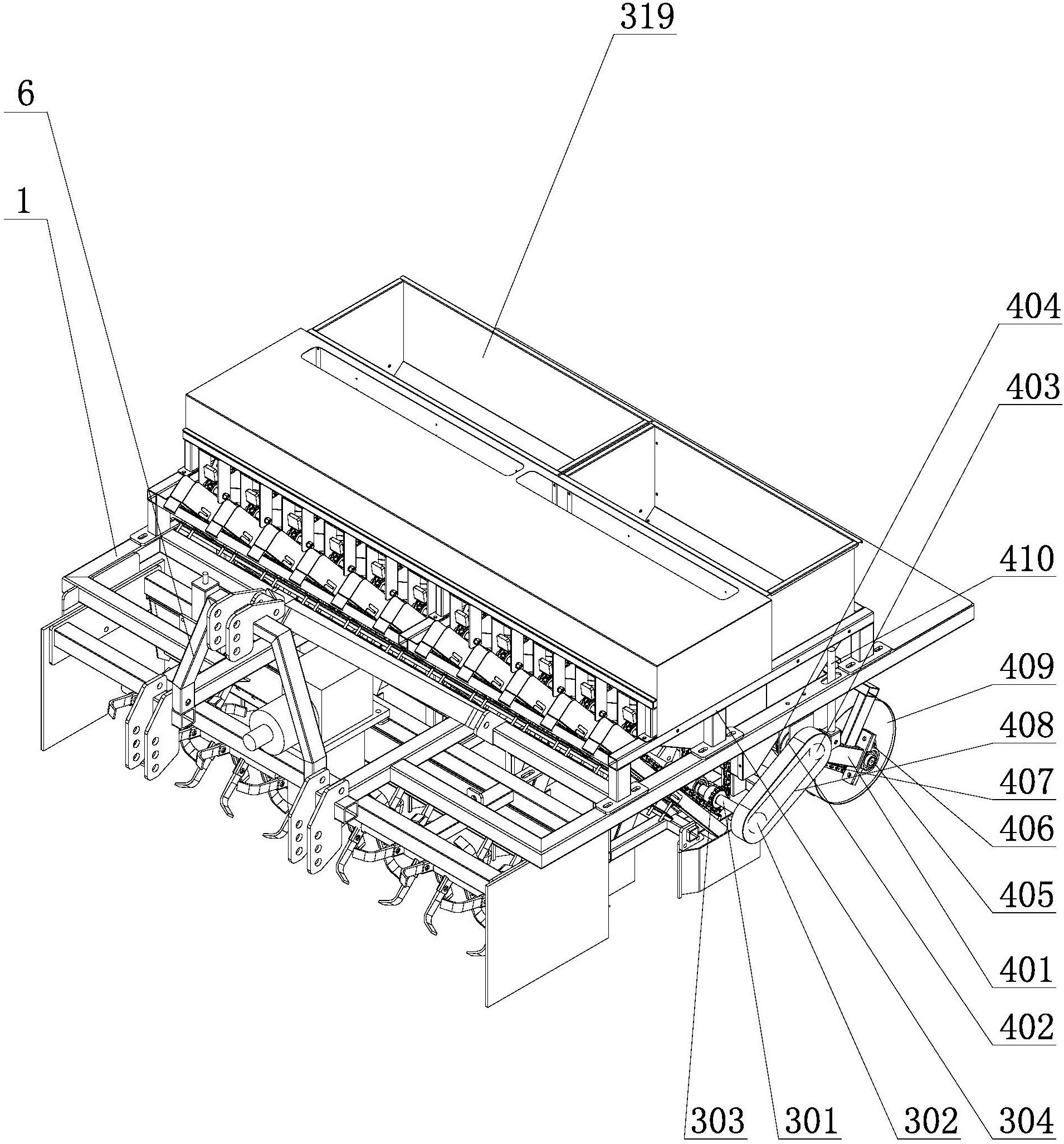 319

6

1

404

403

410

409

408

407

406

405

401

402

303

301

302

304