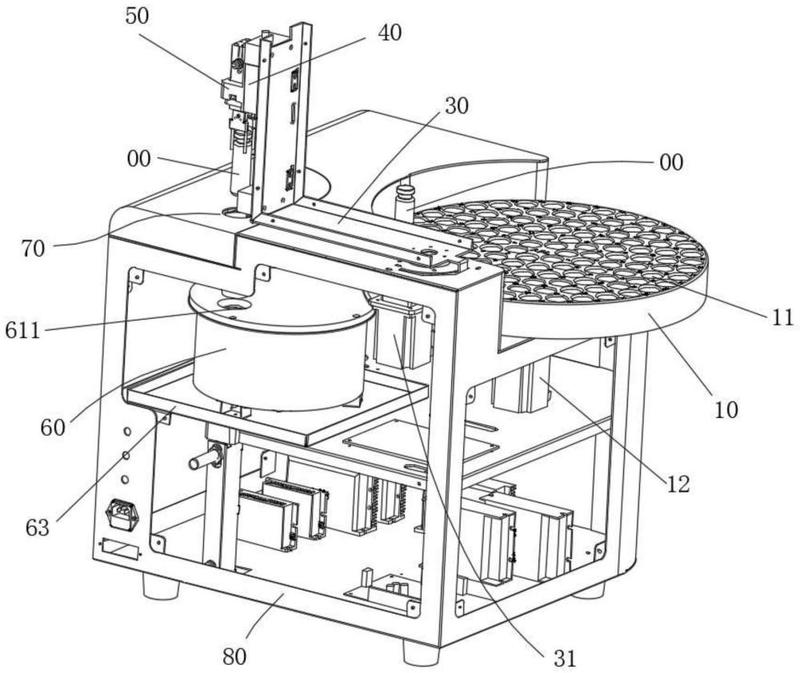 50
40
30
00
00
70
611
11
60
10
12
63
80
31