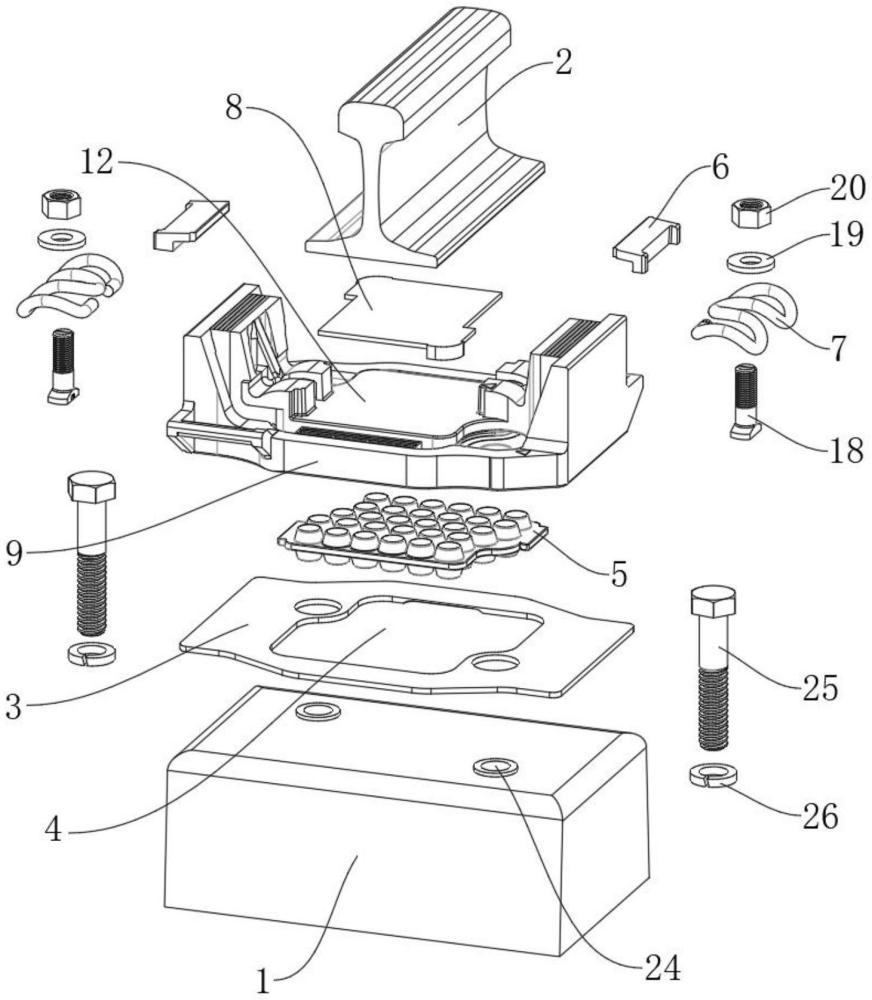 2
8
12
6
20
19
7
18
9
5
3
25
4
26
1
24