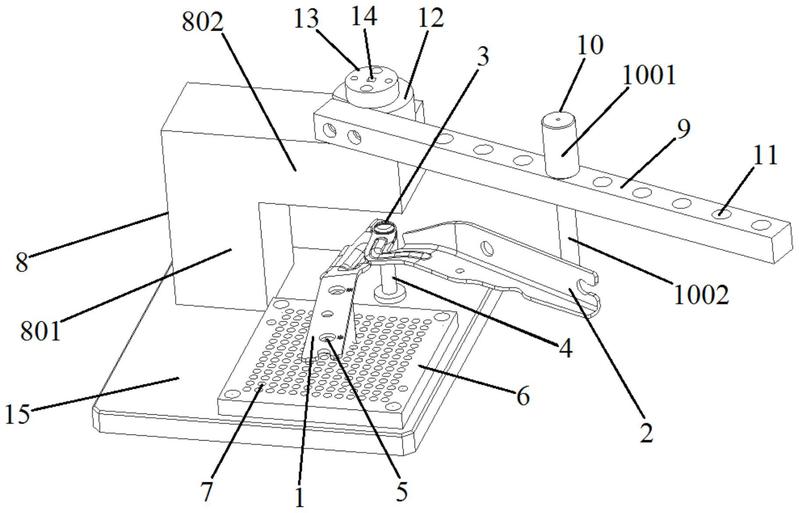 802
13
14
12
3
10
1001
9
11
8
801
1002
4
2
15
6
7
1
5