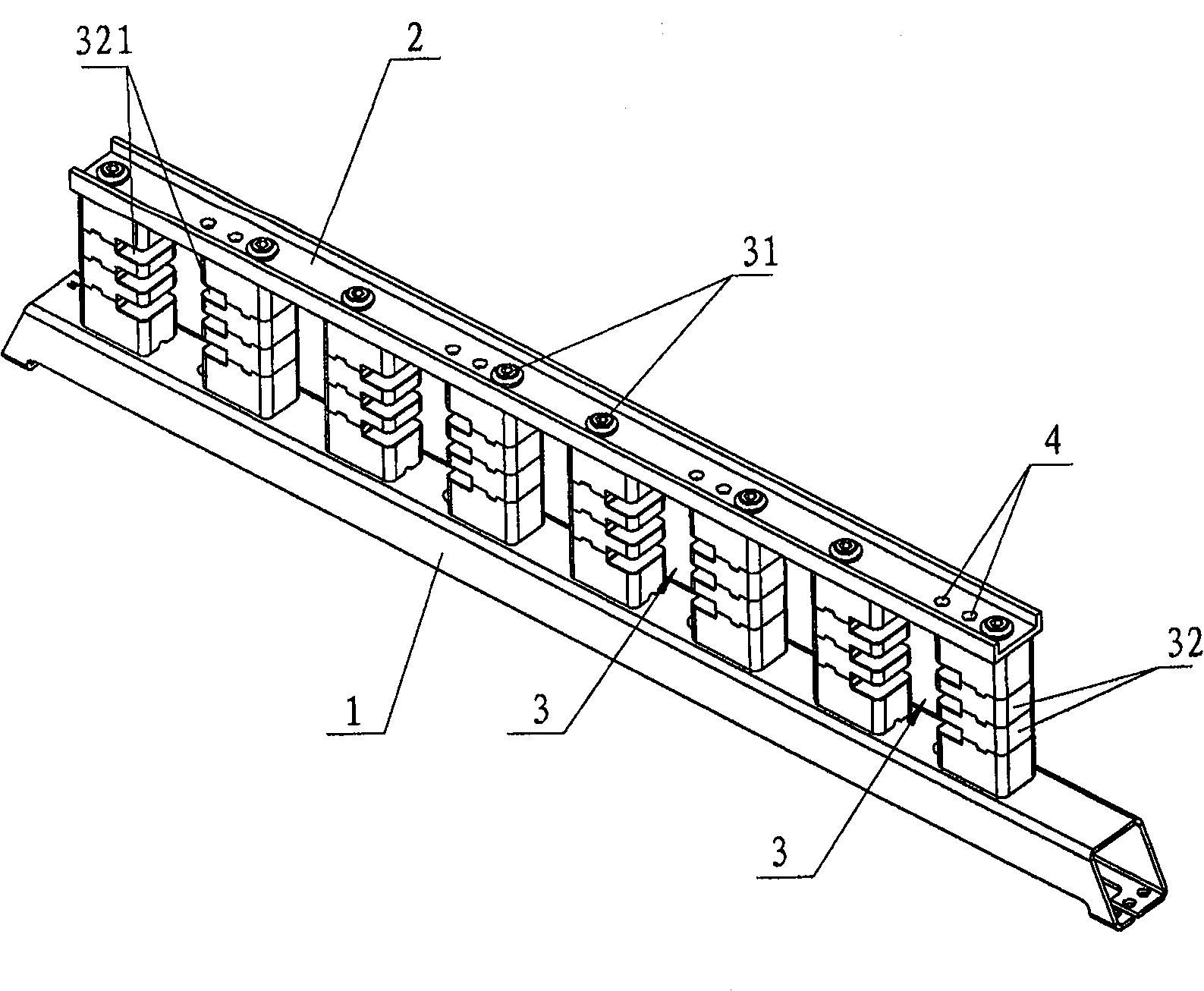 321
2
31
4
32
1
3
3