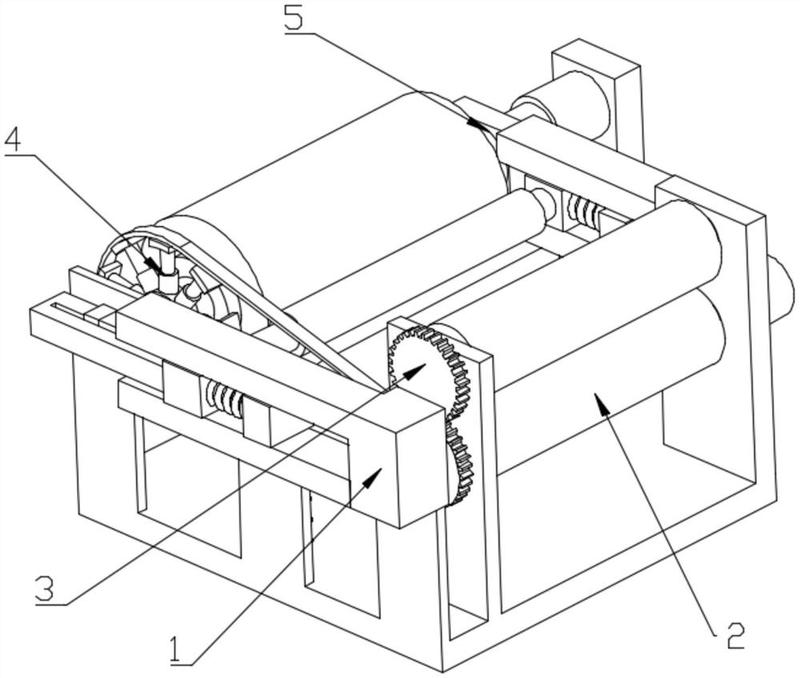 5
4
3
1
2