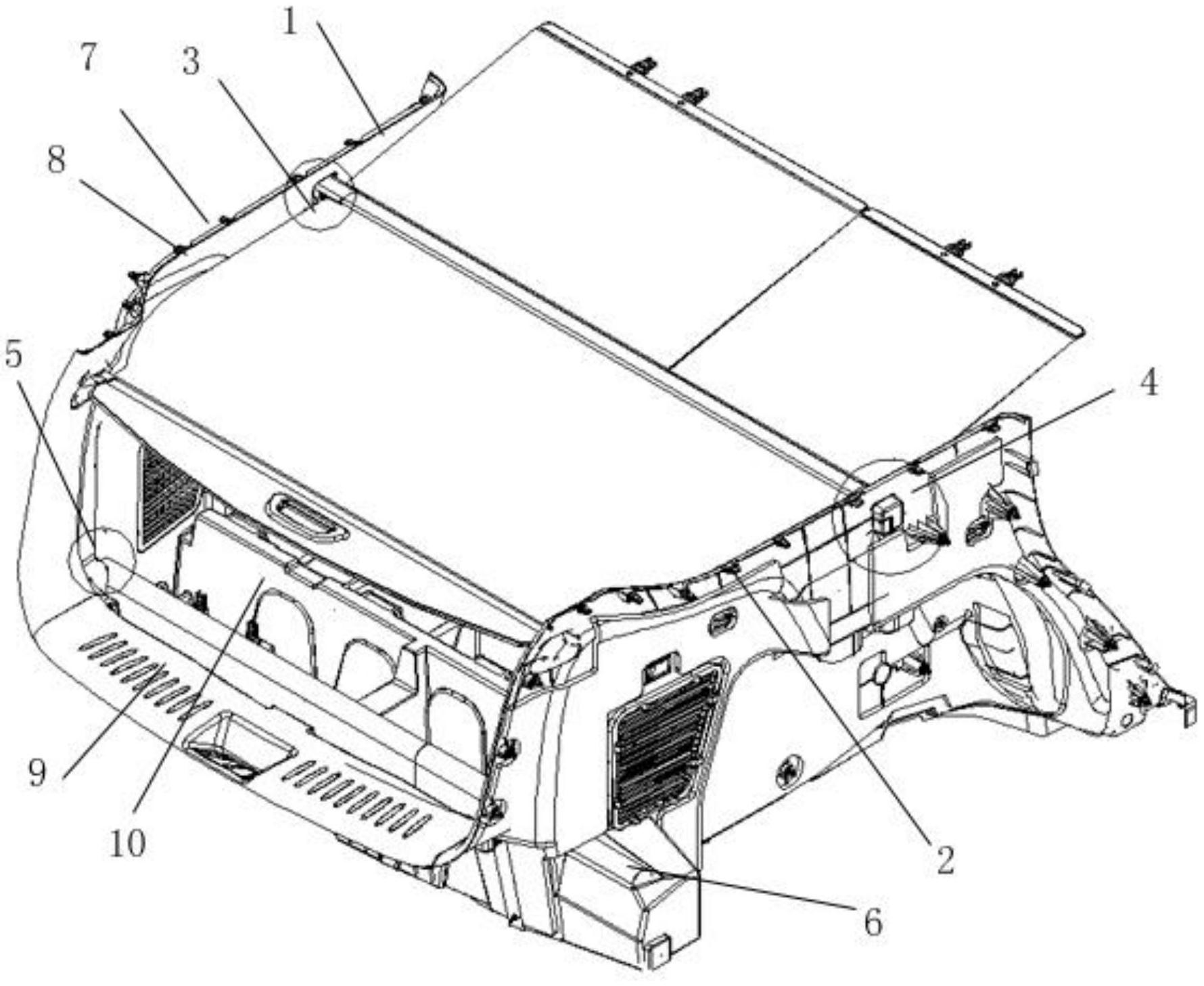 1
7
3
8
5
4
9
10
2
6