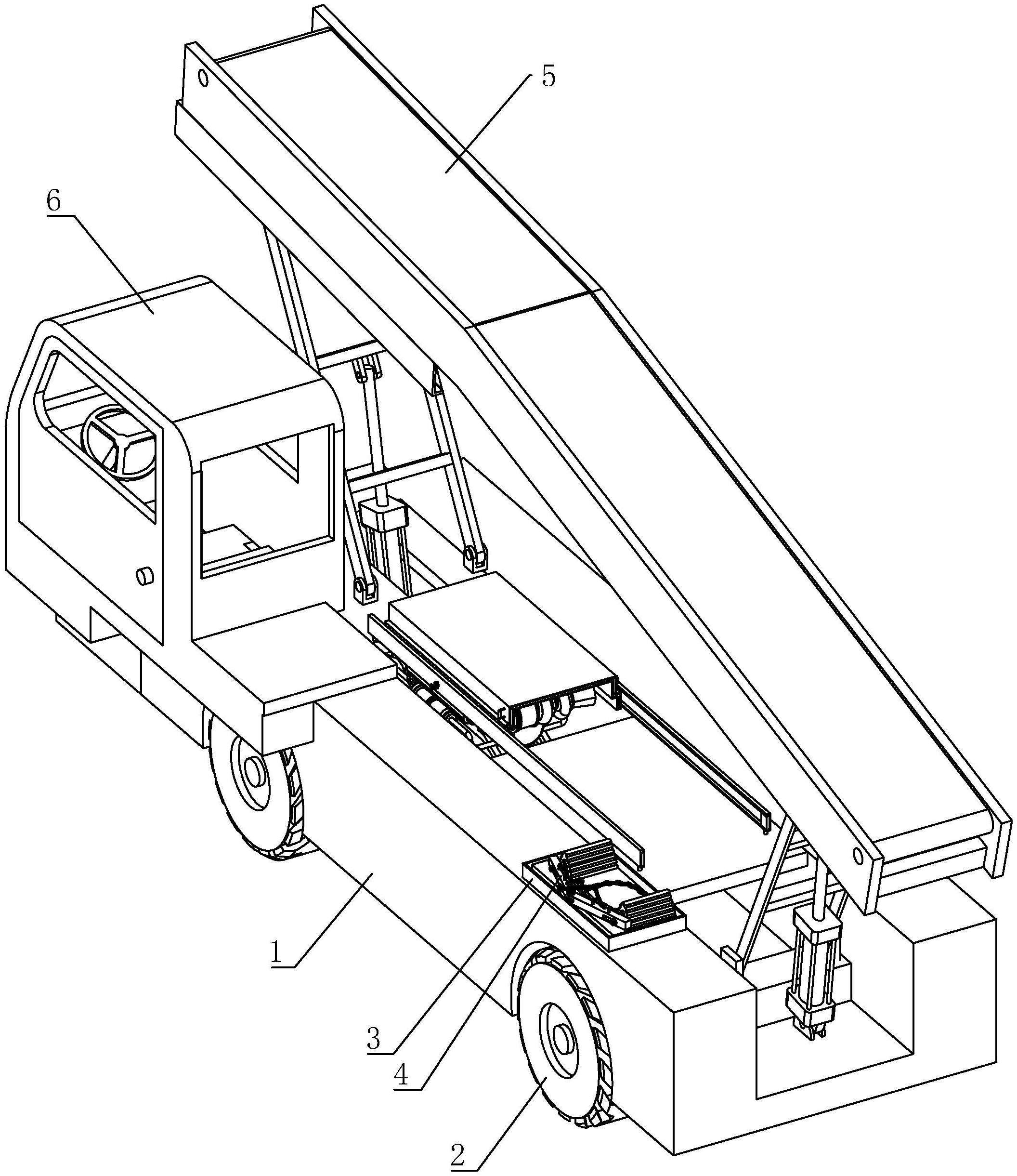 5
6
1
3
4
2