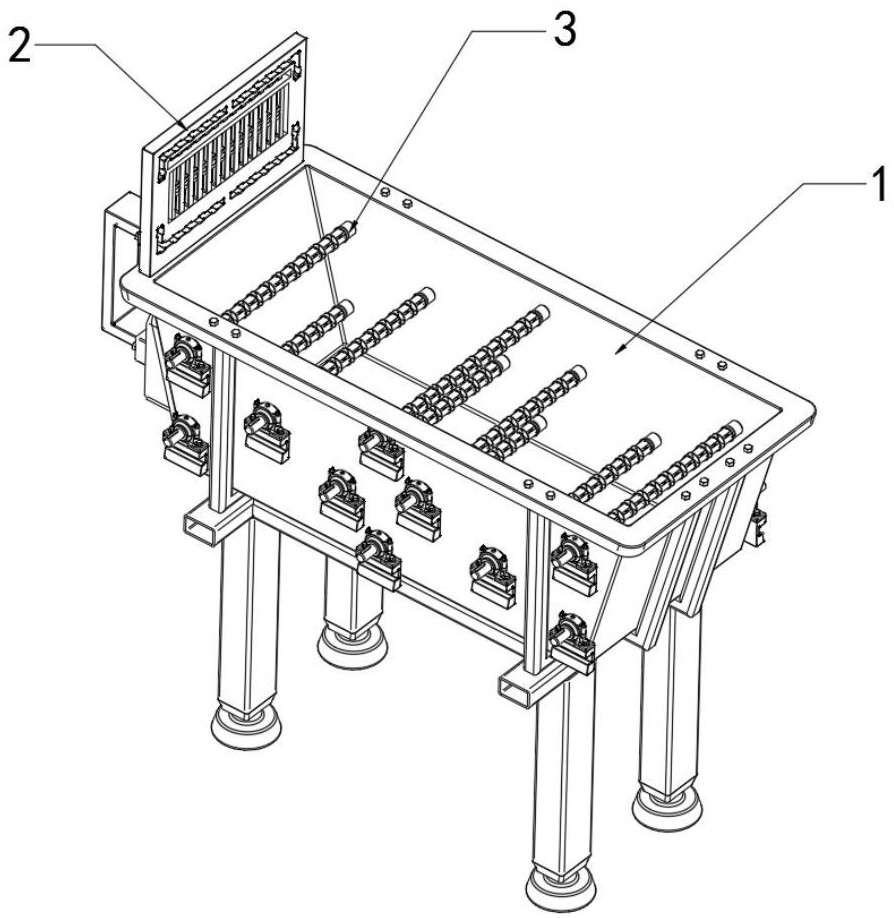 2
3
1