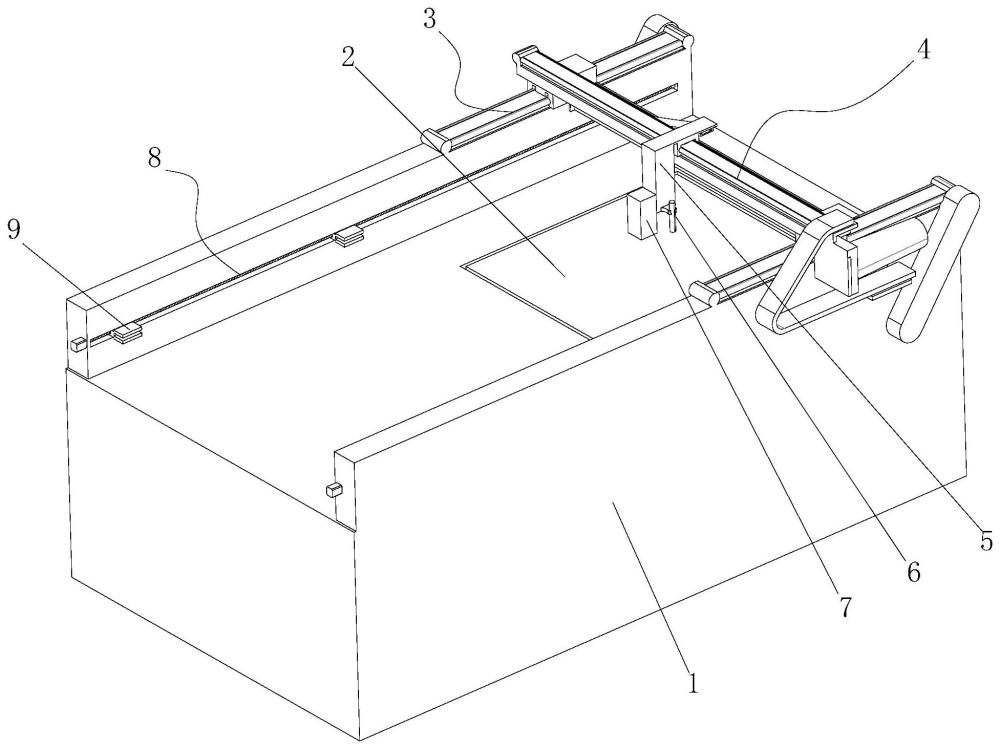 3
2
4
8
9
5
6
7
1