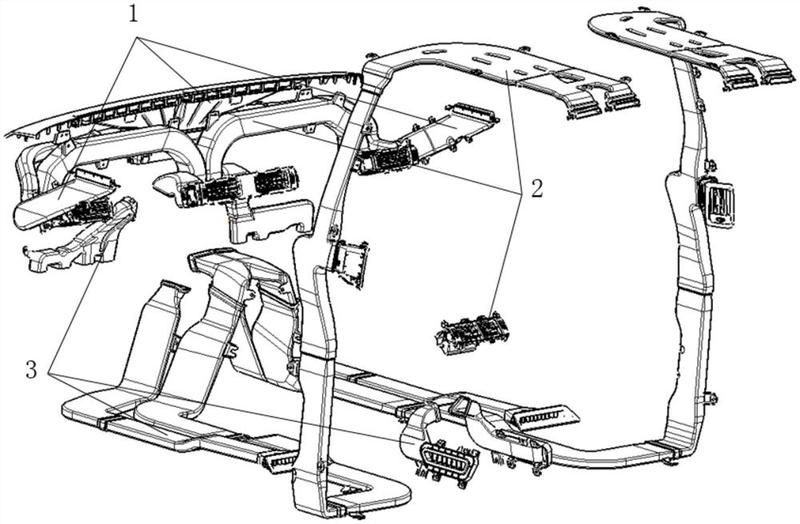 1
2
3