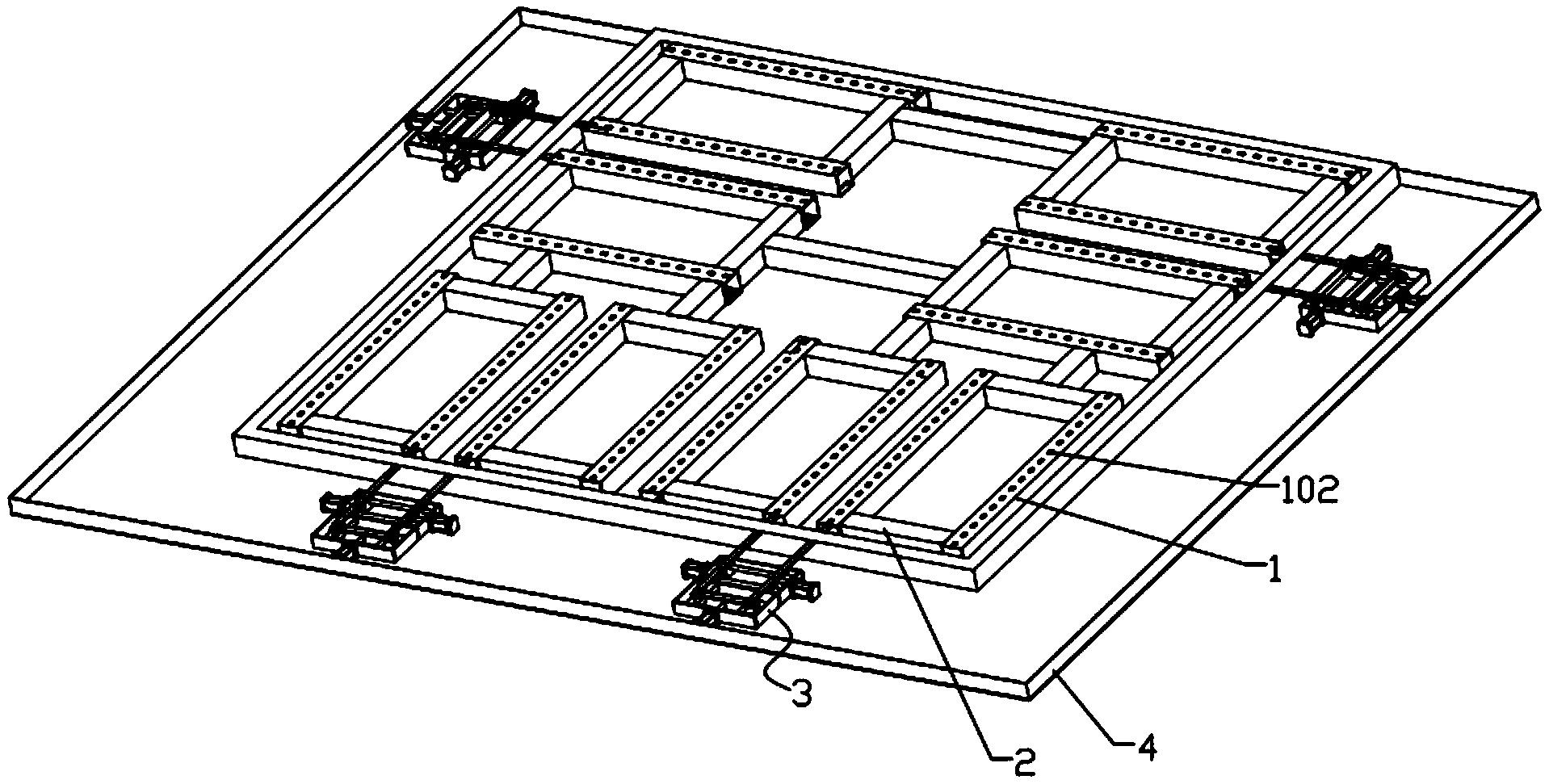 102
1
3
2
4