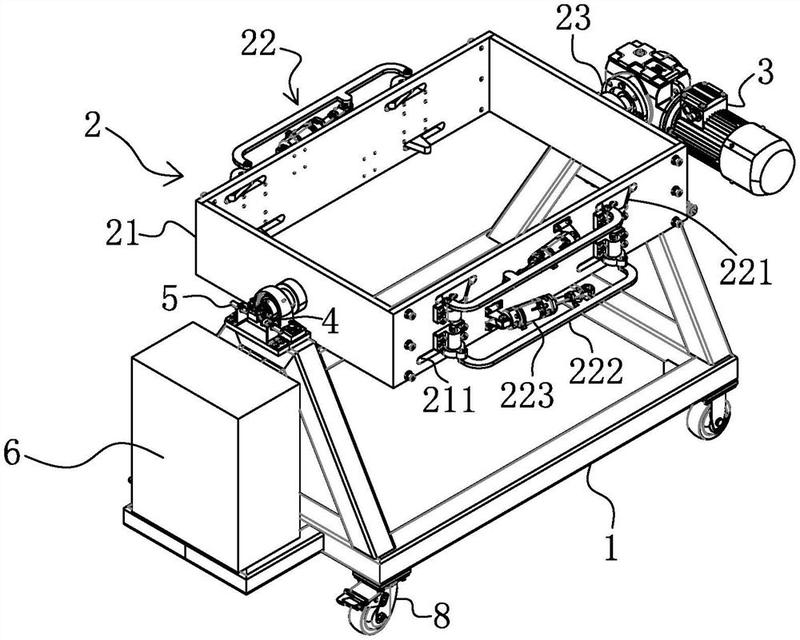 22
23
3
2
21
221
5
4
211
223
222
6
1
8