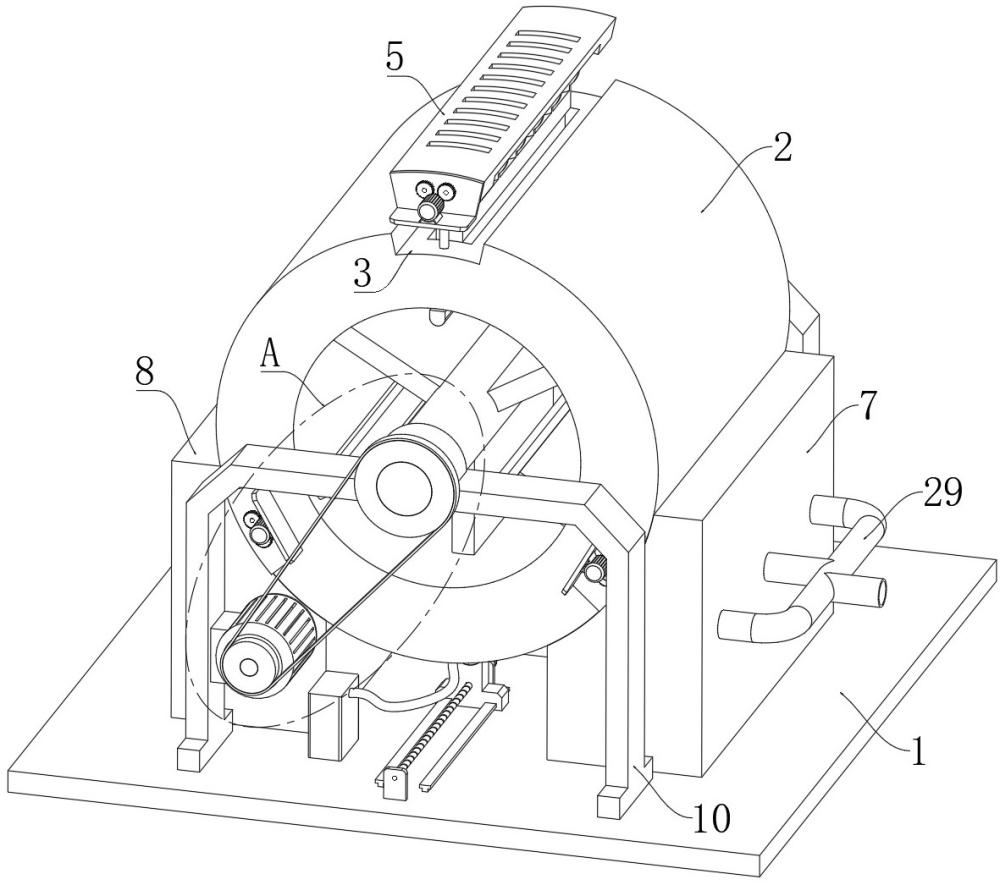 5
2
3
A
8
7
29
1
10