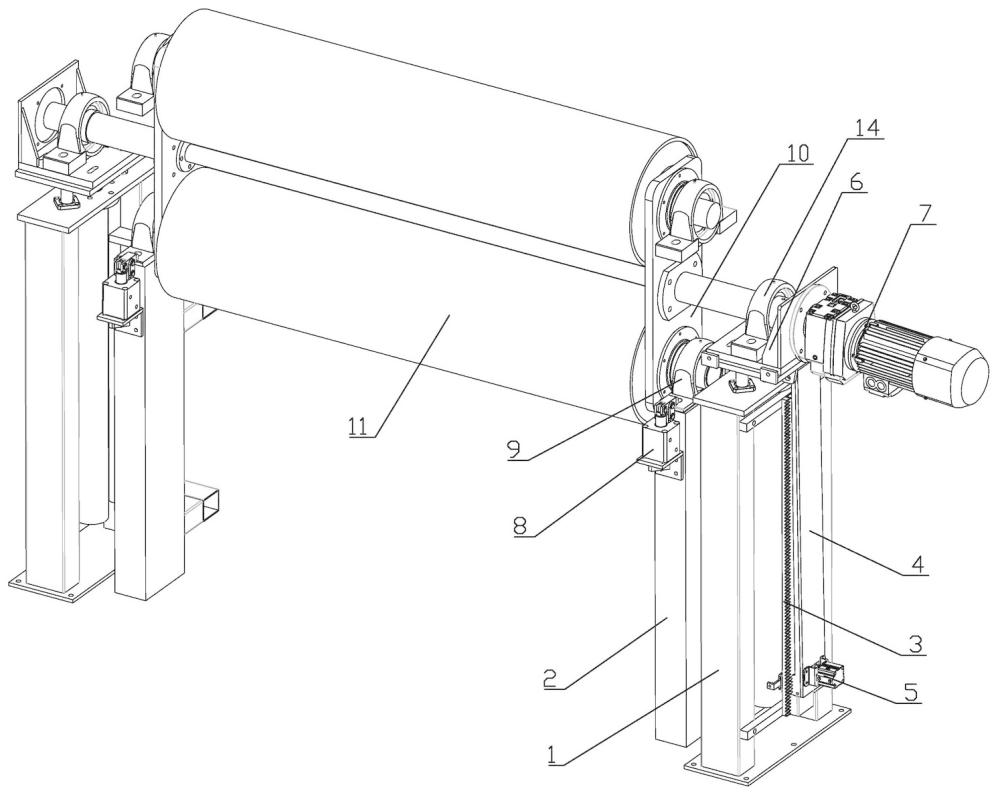 14
10
6
7
11
9
8
4
3
2
5
1