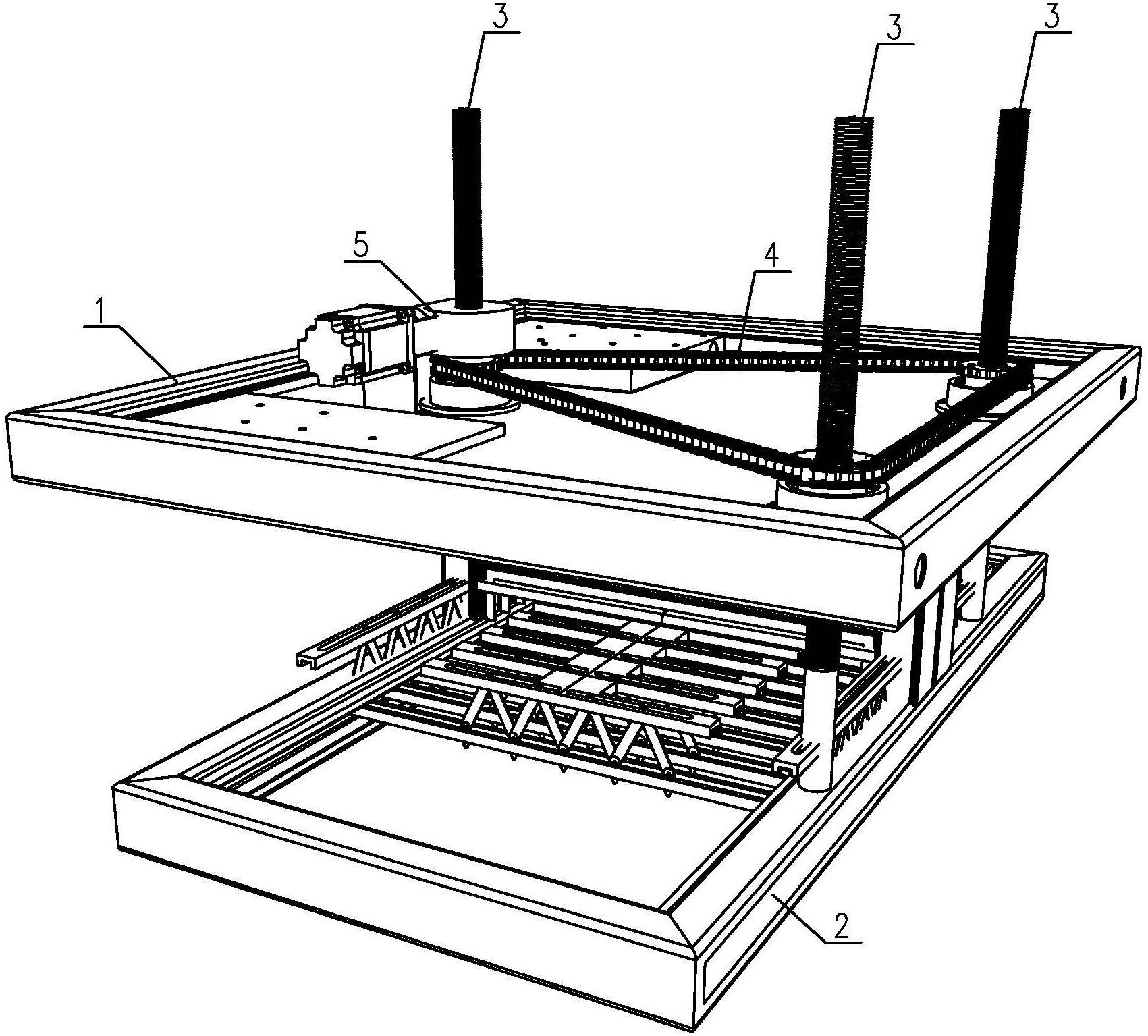 3
3
3
5
4
1
2