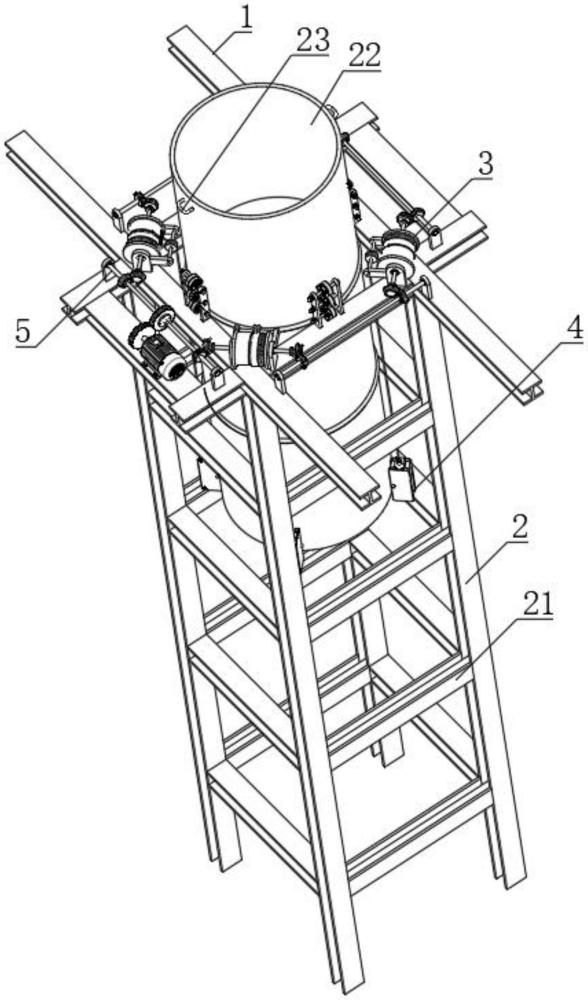 1
23
22
3
5
4
2
21