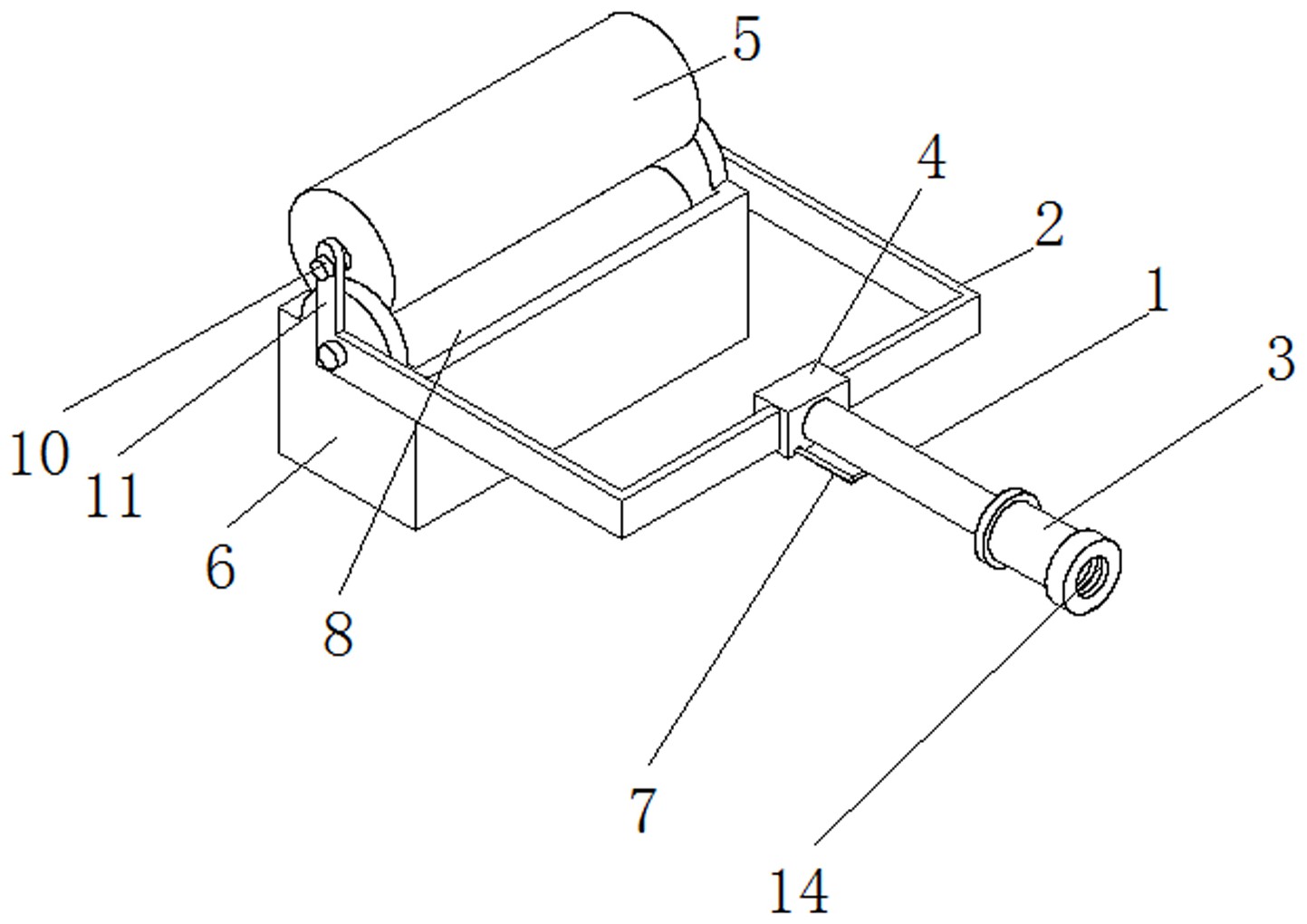 5
4
2
1
3
10
11
6
8
7
14