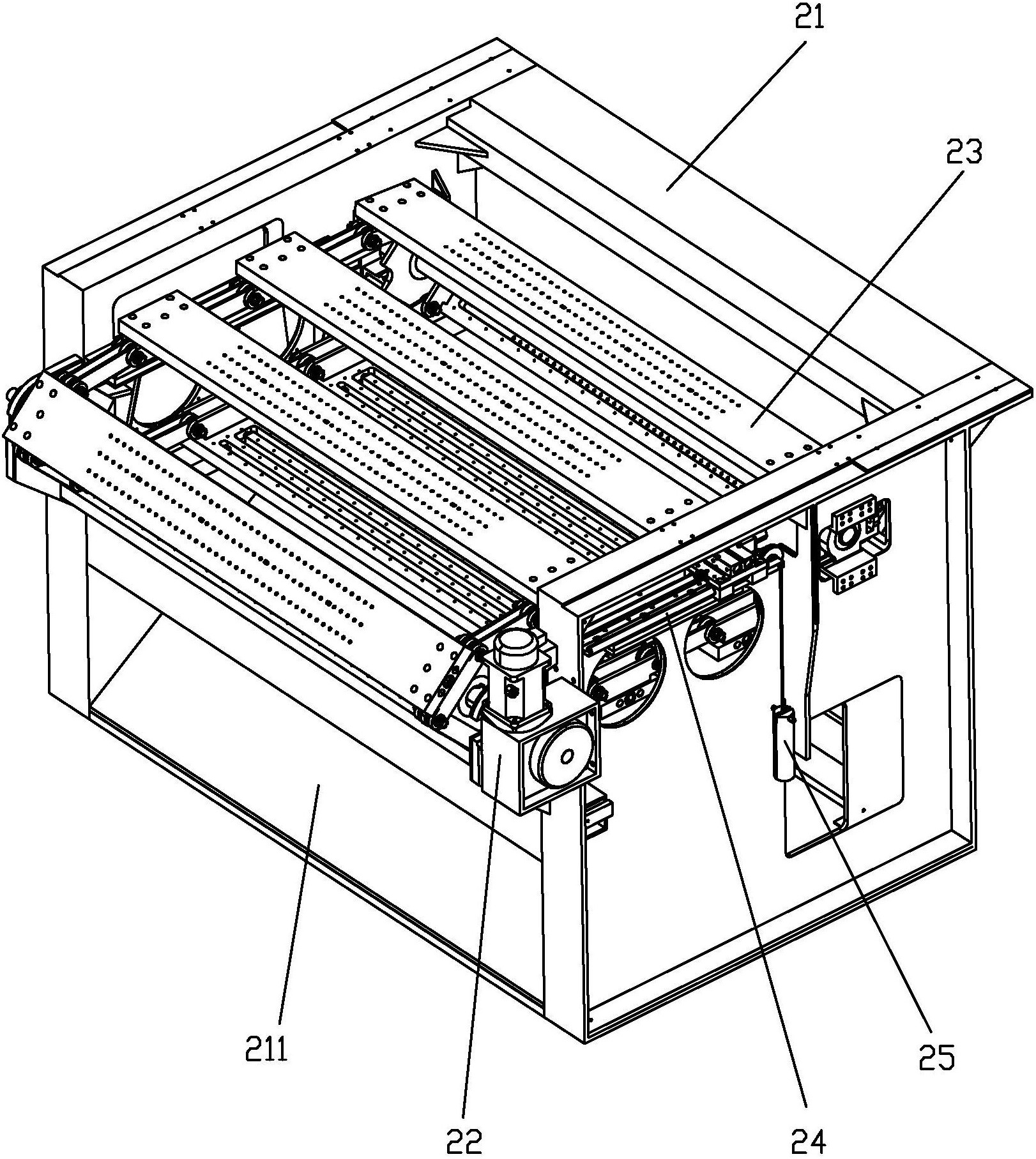 21

23

211

22

24

25