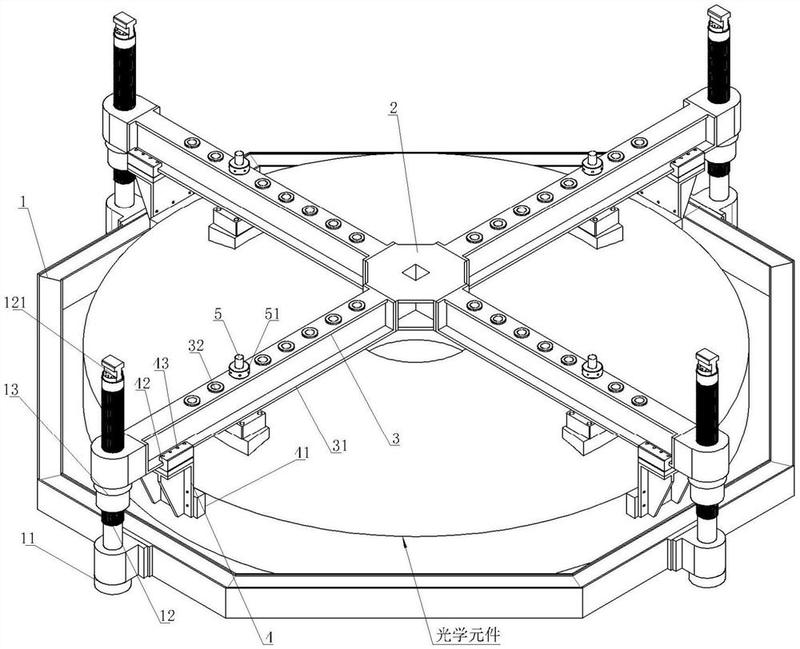 2
1
121
5
51
32
43
42
13
31
3
41
11
12
4
光学元件