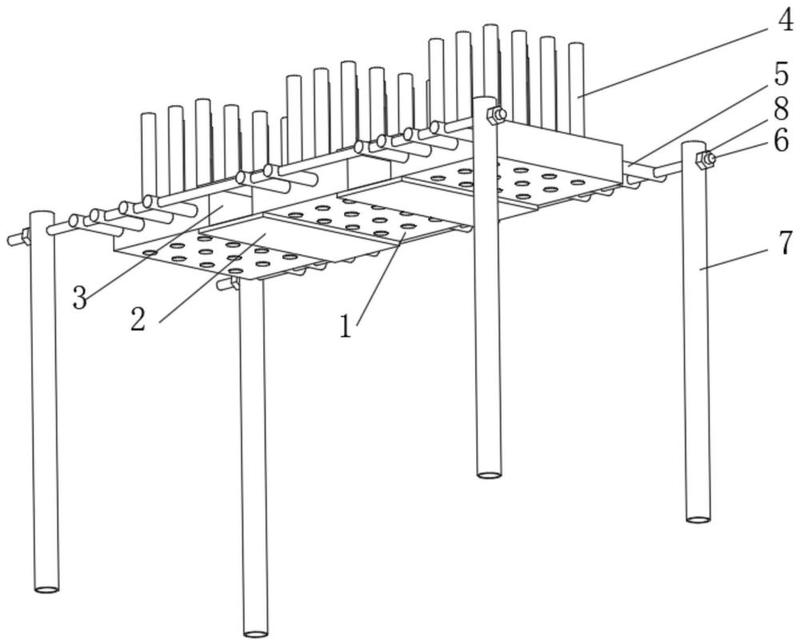 4
5
8
6
7
3
2
1