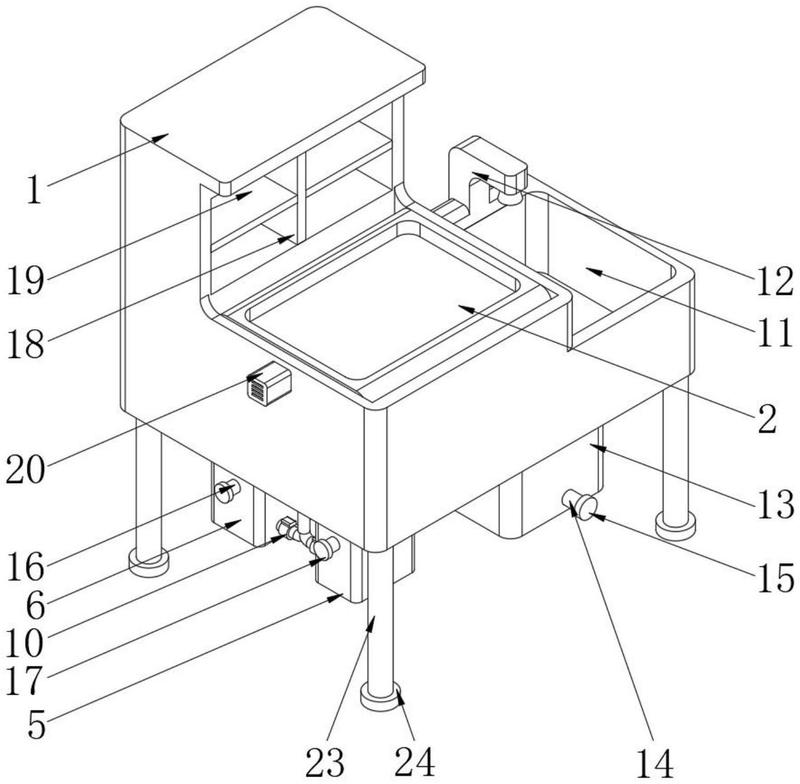 1
19
18
20
16
6
10
17
5
23
24
14
15
13
2
11
12