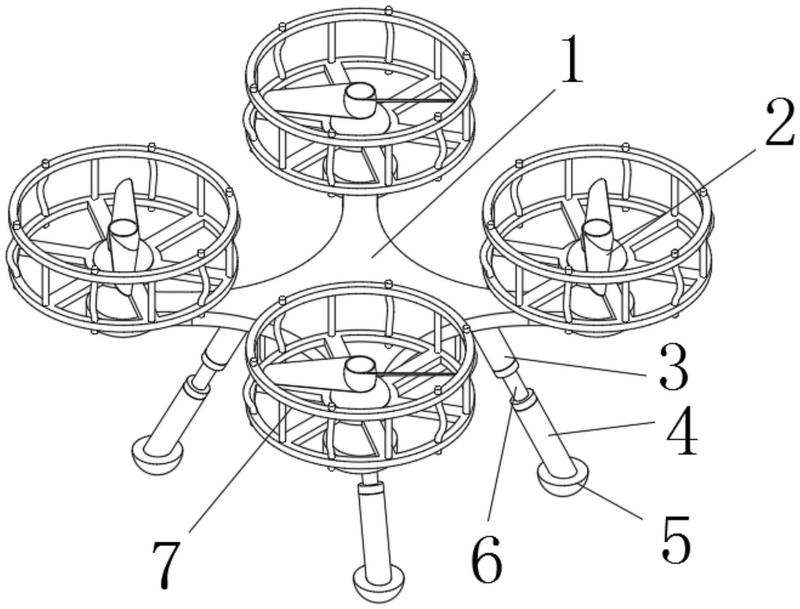 1
2
3
4
5
6
7