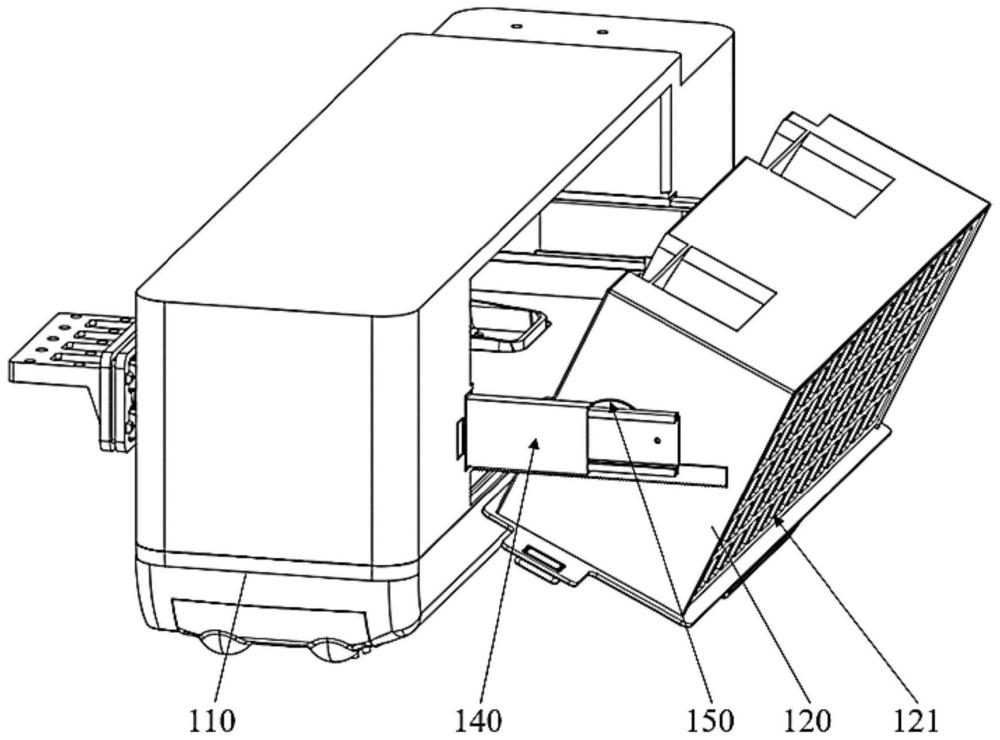 110 140 150 120 121