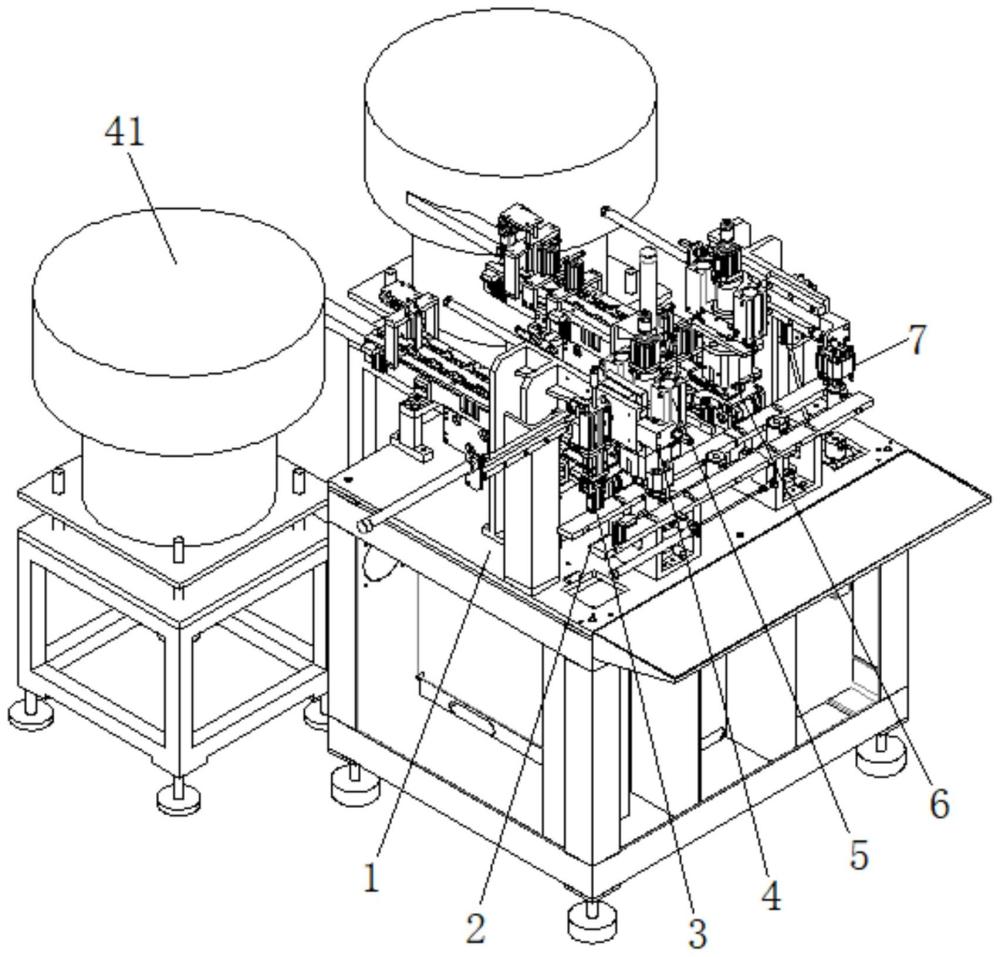 41

7

1

2

3

4

5

6