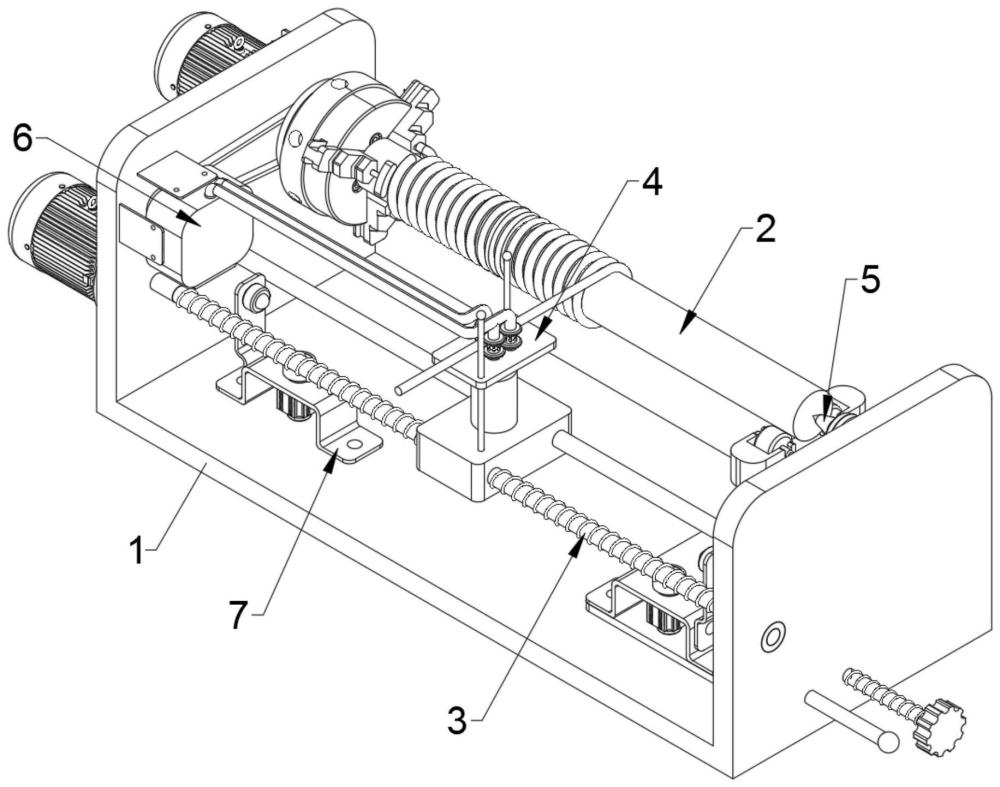 6
4
2
5
1
7
3