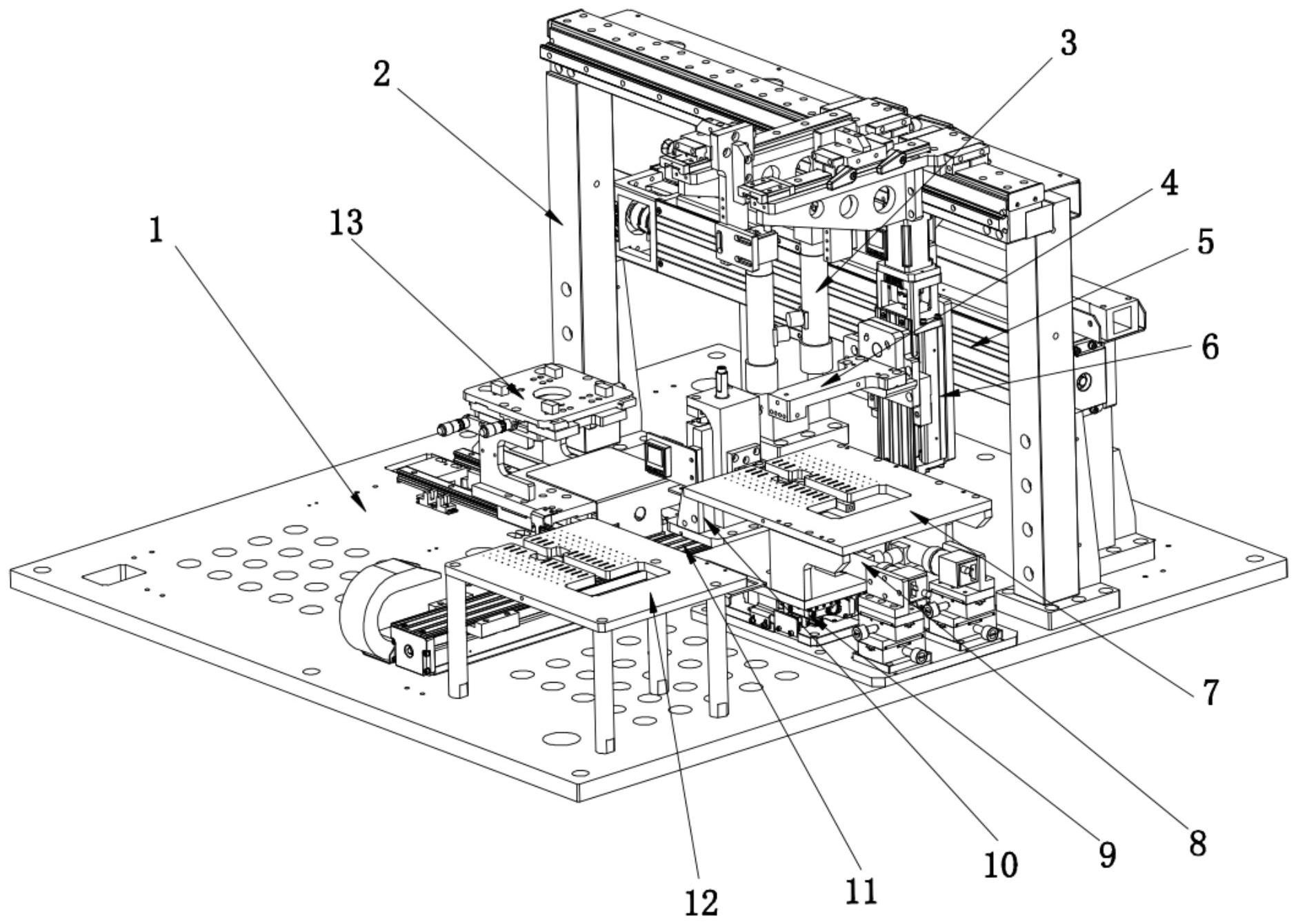 3
2
4
13
1
5
6
7
8
9
10
11
12