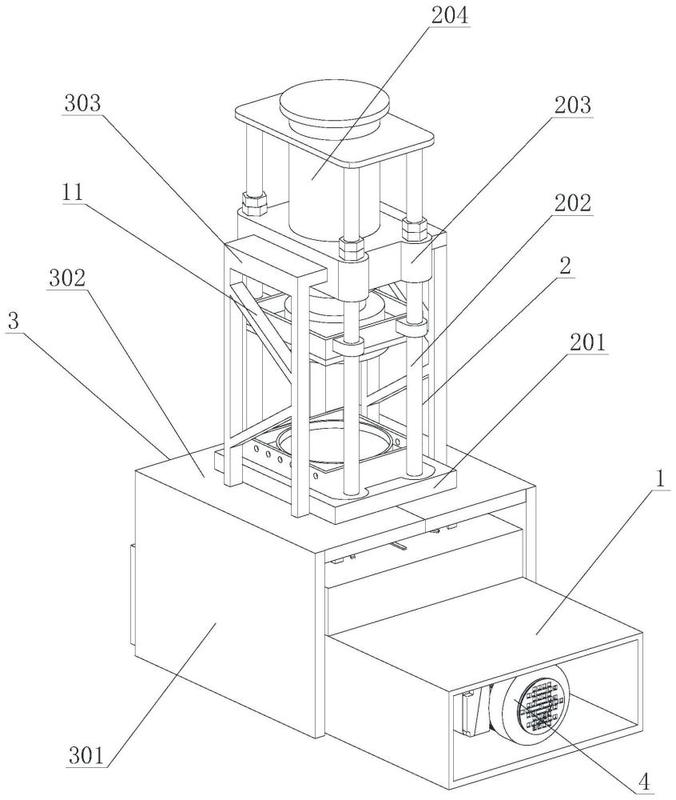 204
303
203
11
202
302
2
3
201
1
301
4