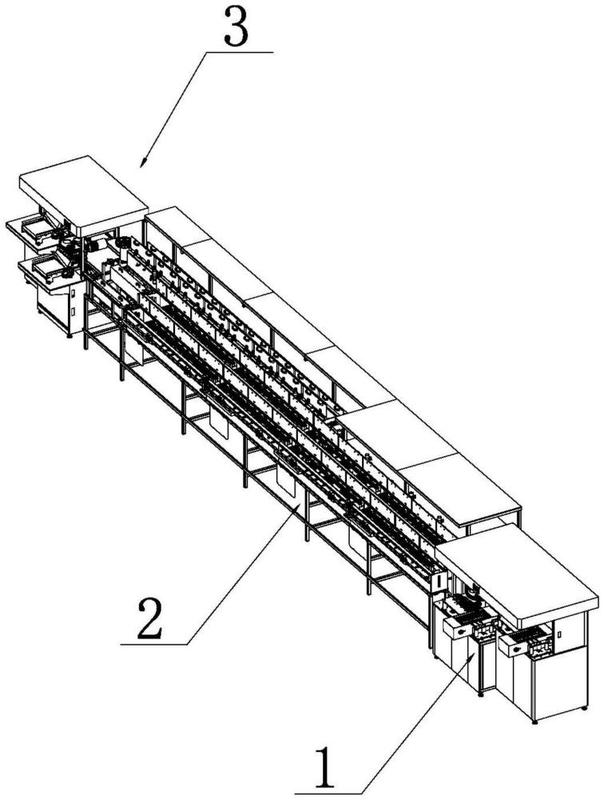 3

2

1