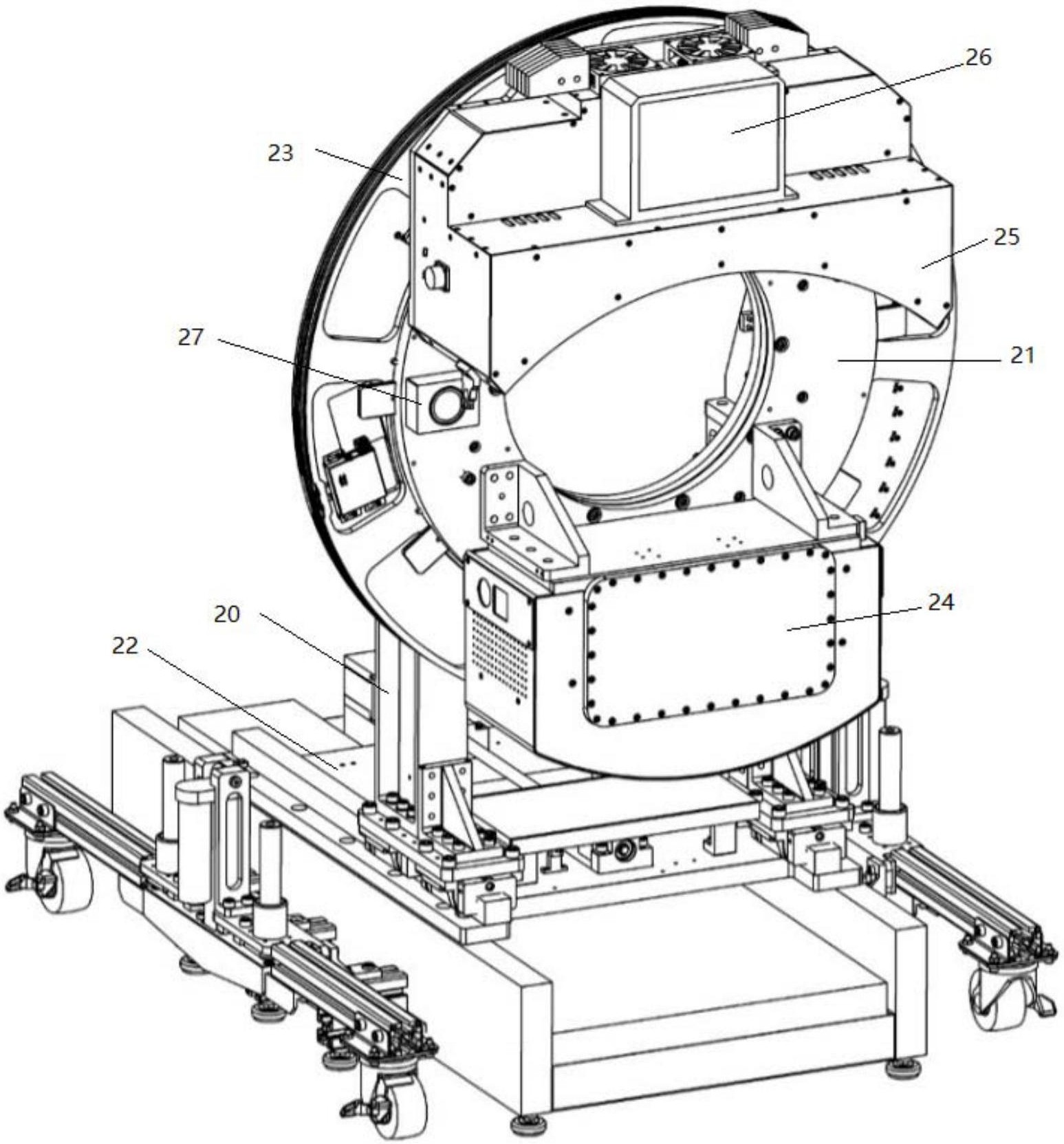 26
23
25
27
21
24
20
22