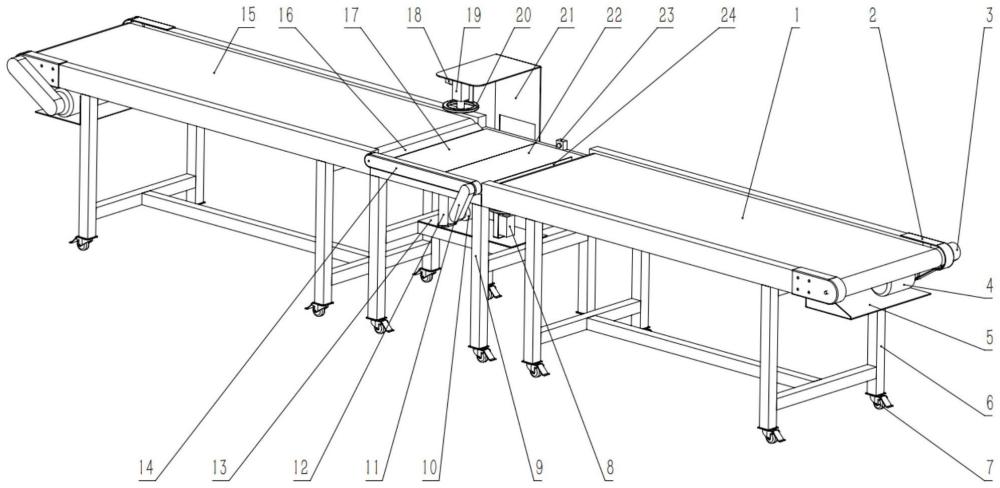 15
16
17
18
19
20
21
22
23
24
1
2
3
4
5
6
7
14
13
12
11
10
9
8