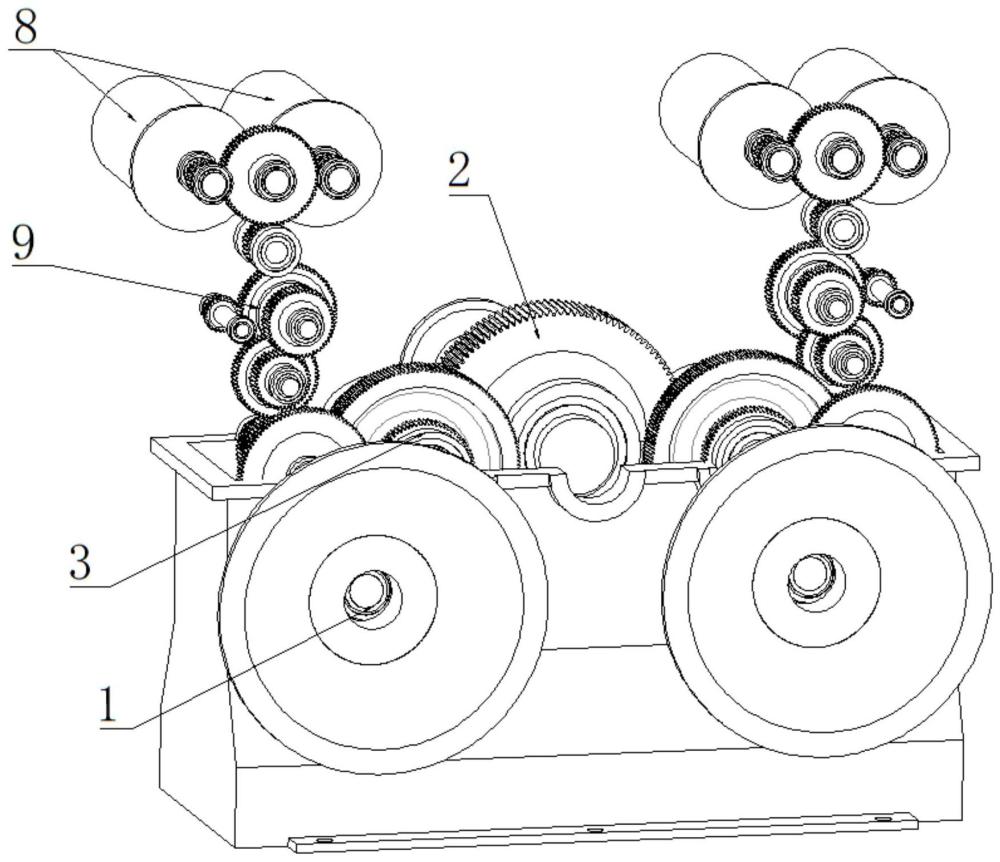 8
2
9
3
1