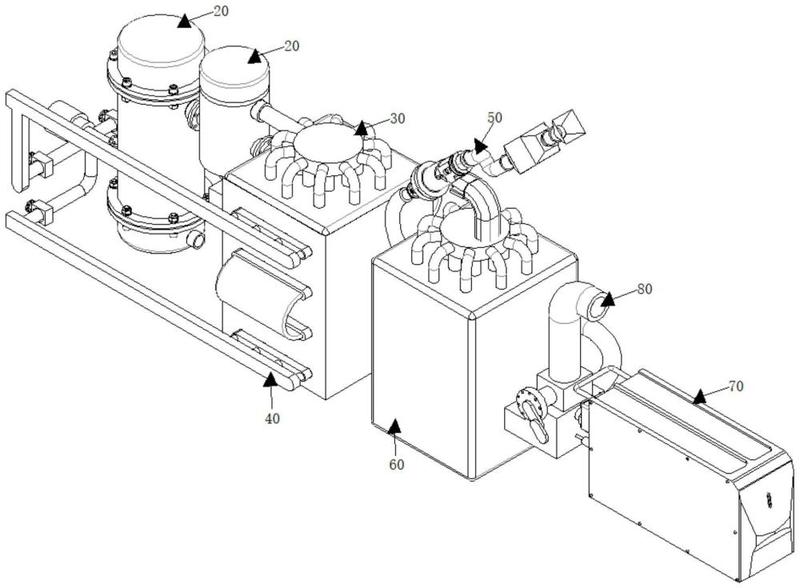 20
20
30
50
80
70
40
60