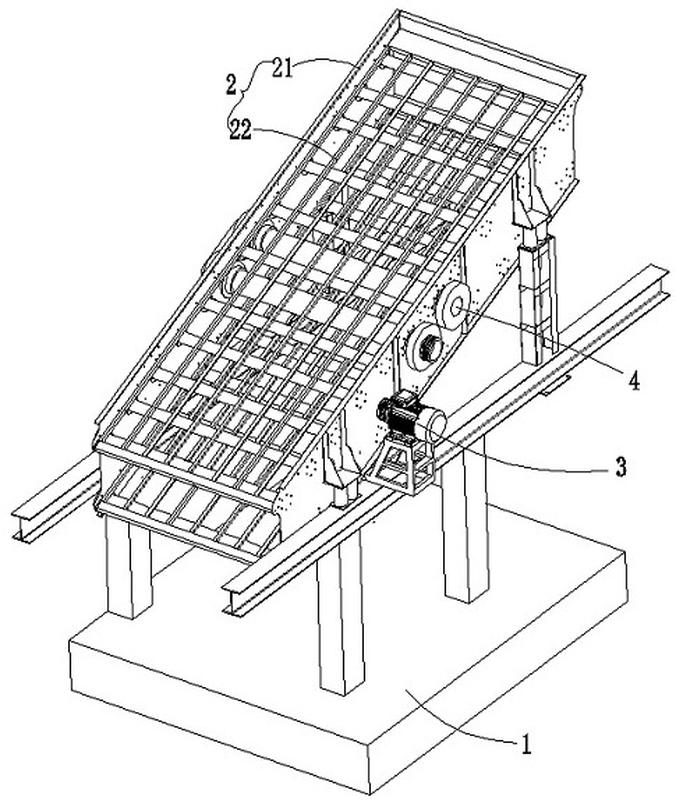 2
21
22
4
3
1