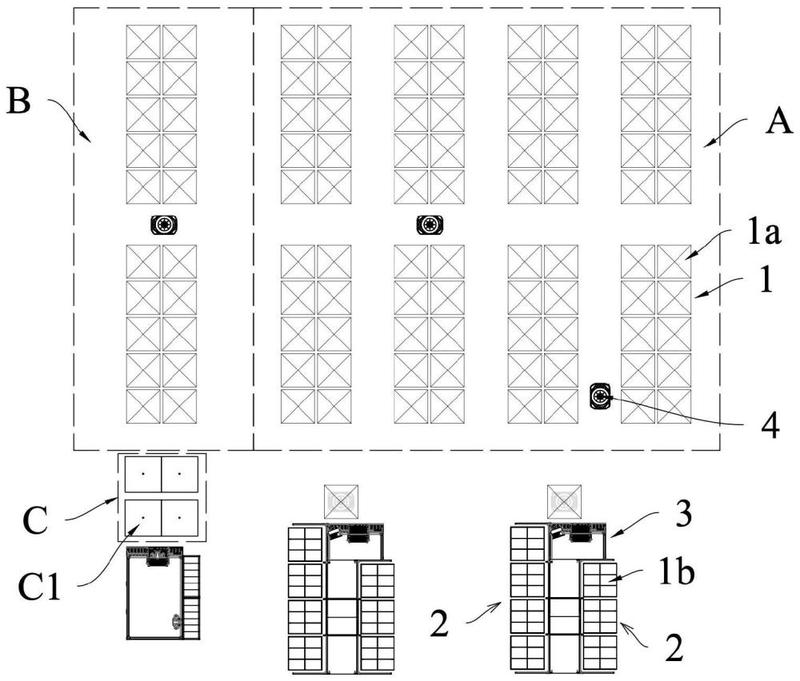 B
A
1a
1
4
C
C1
3
1b
2
2