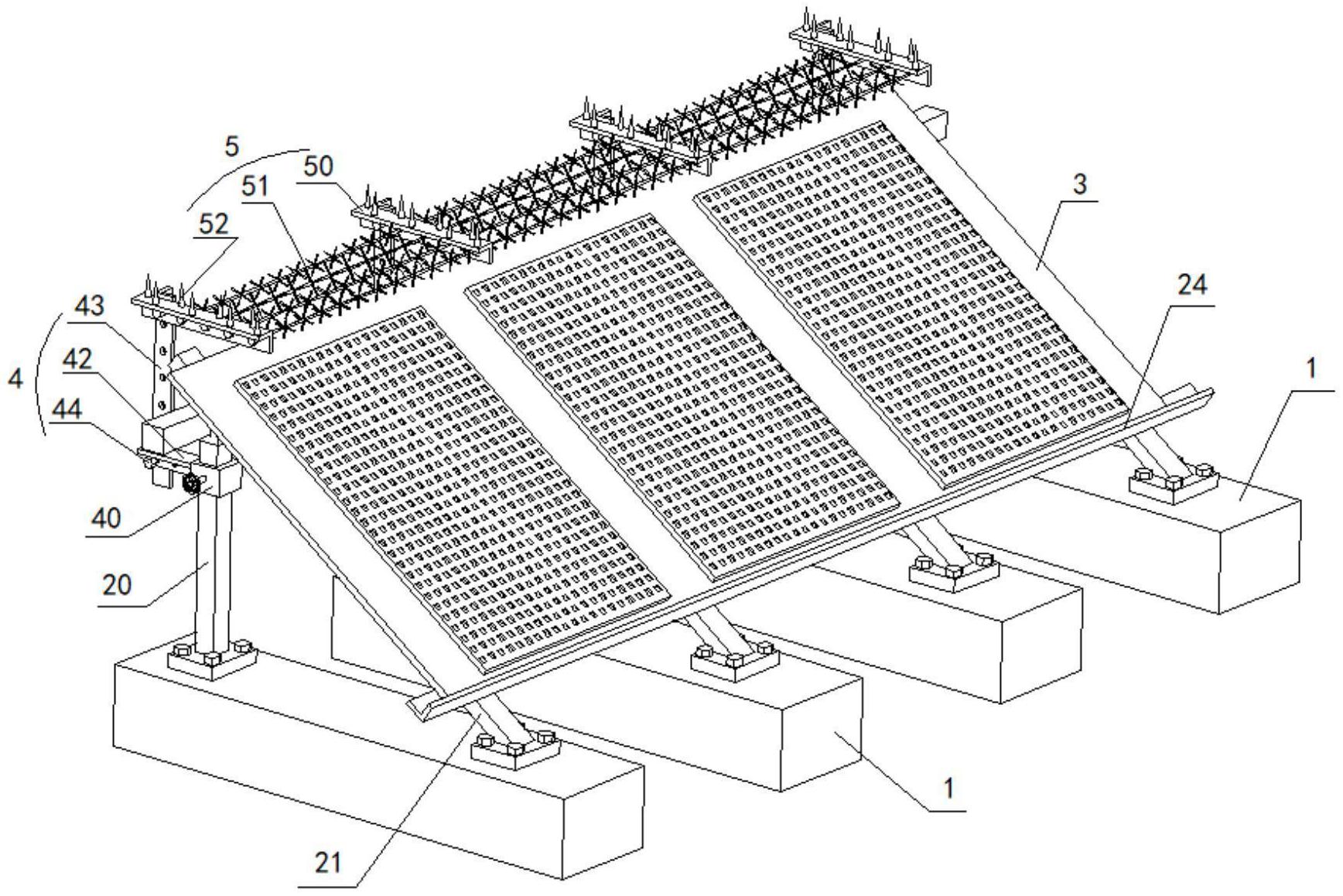 5
50
51
52
43
4
42
44
40
20
3
24
1
1
21