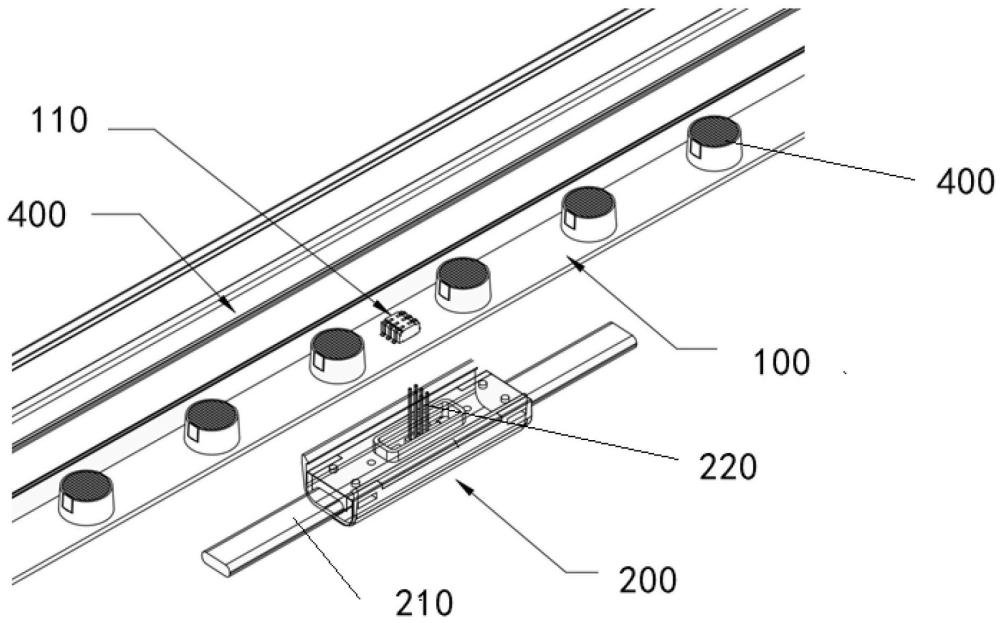 110
400
400
100
220
200
210