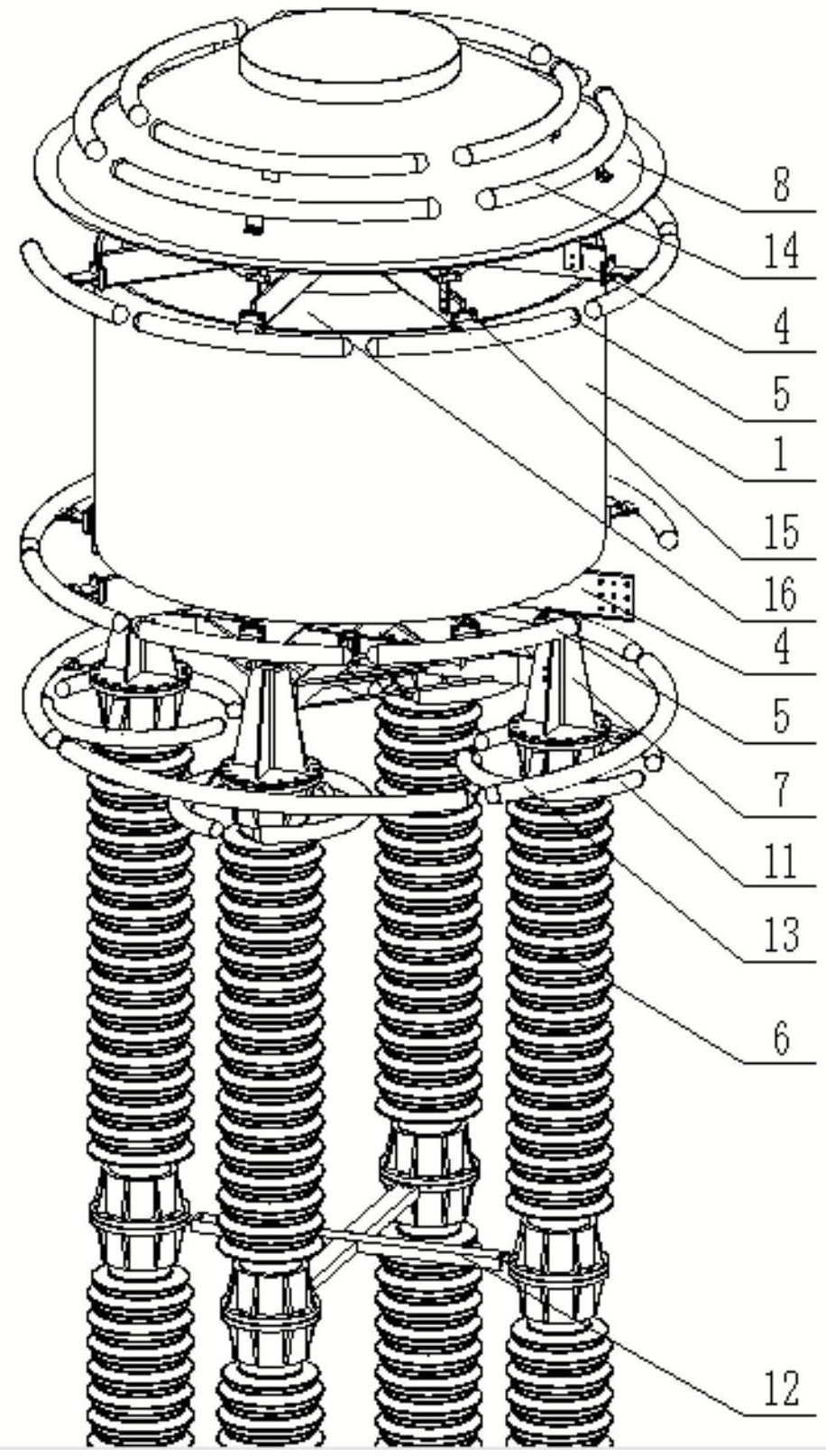 8
14
4
5
1
15
16
4
5
7
11
13
6
12