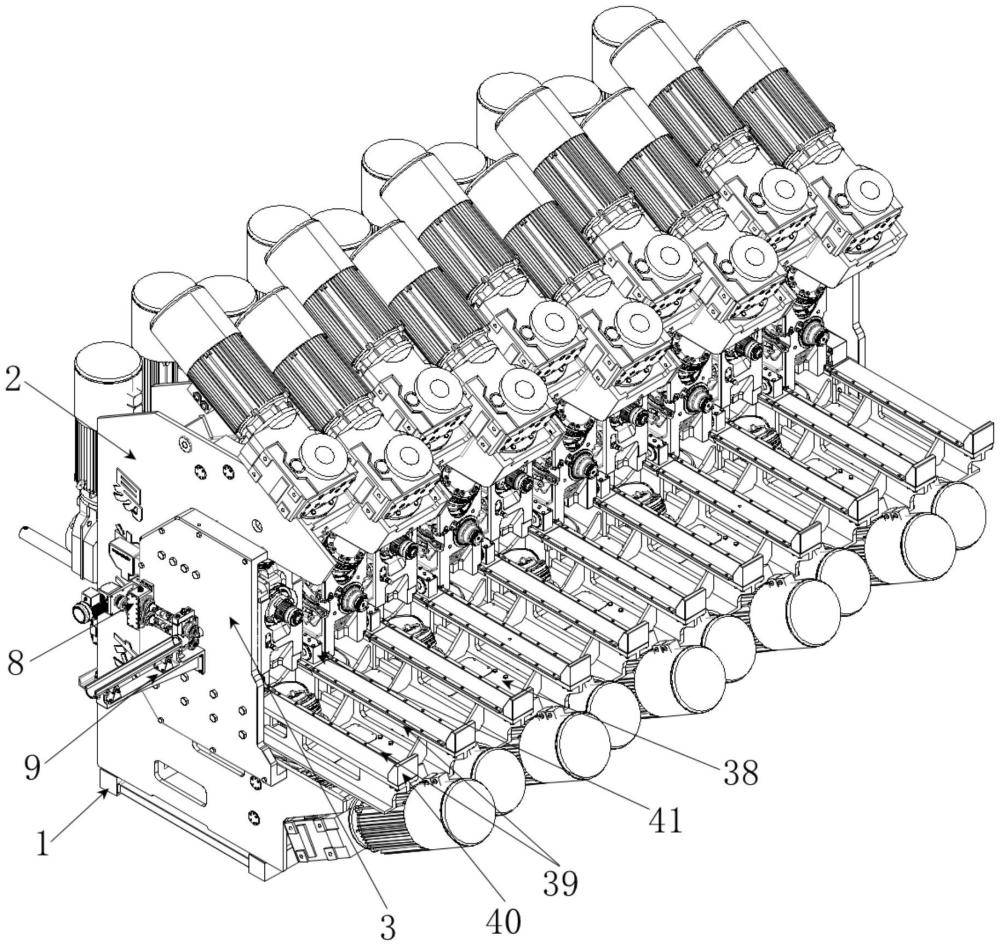 2
8
9
1
3
40
39
41
38