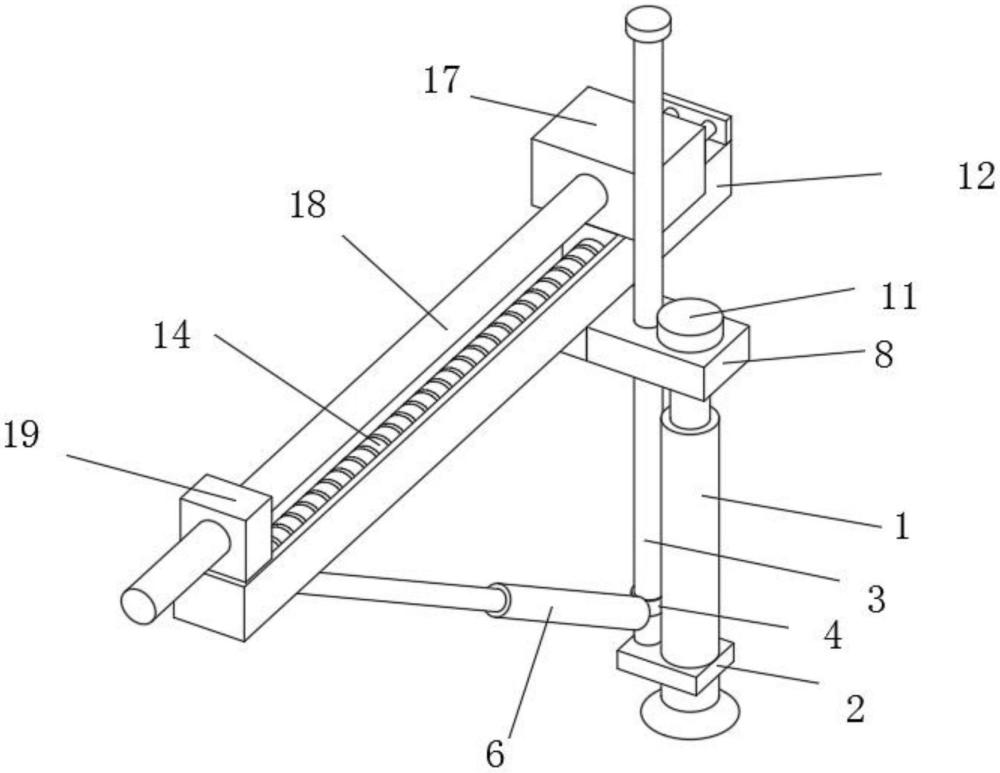 17
12
18
11
14
8
19
1
3
4
2
6