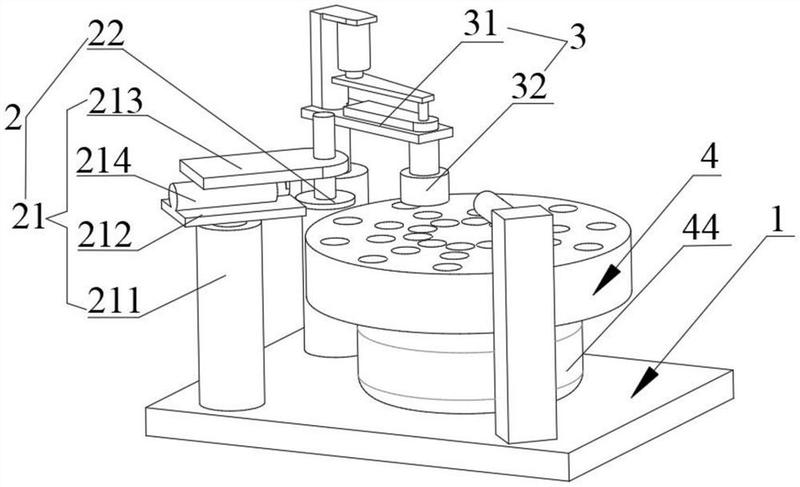 22
2
213
214
21
212
211
31
3
32
4
44
1