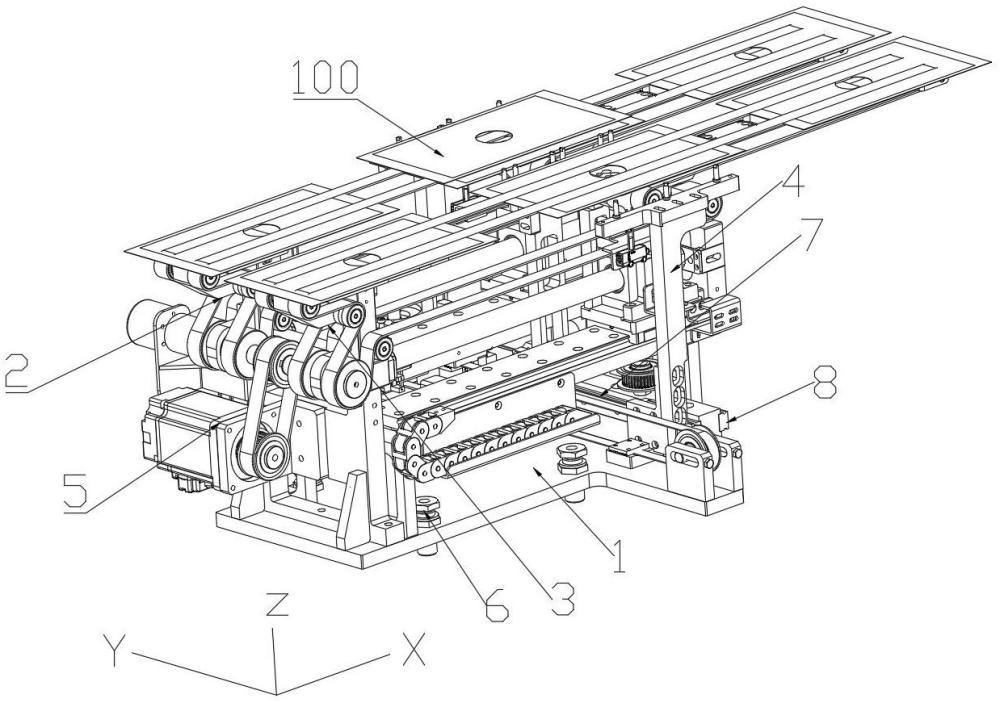 100
4
7
2
8
5
1
6
3
Z
Y
X