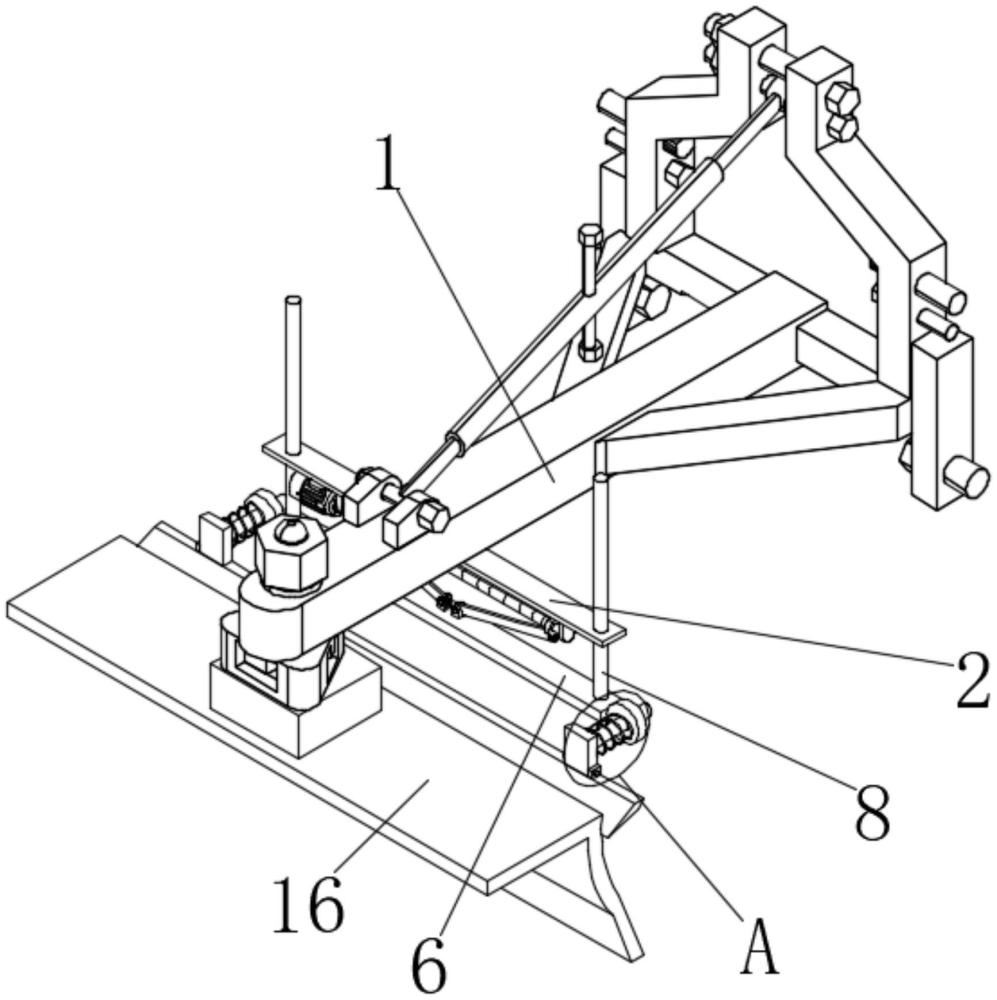 1
2
8
16
6
A