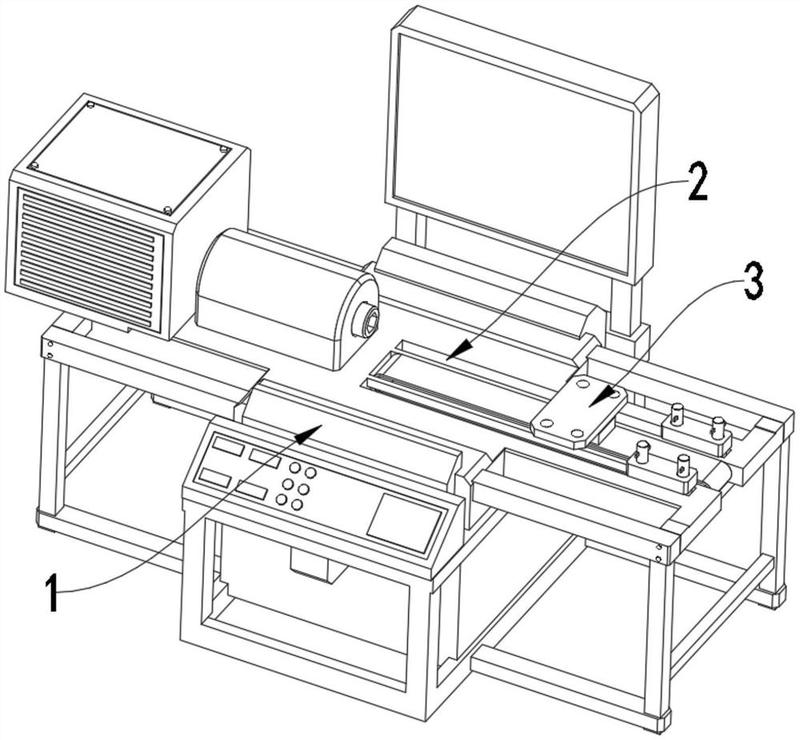 2
3
1